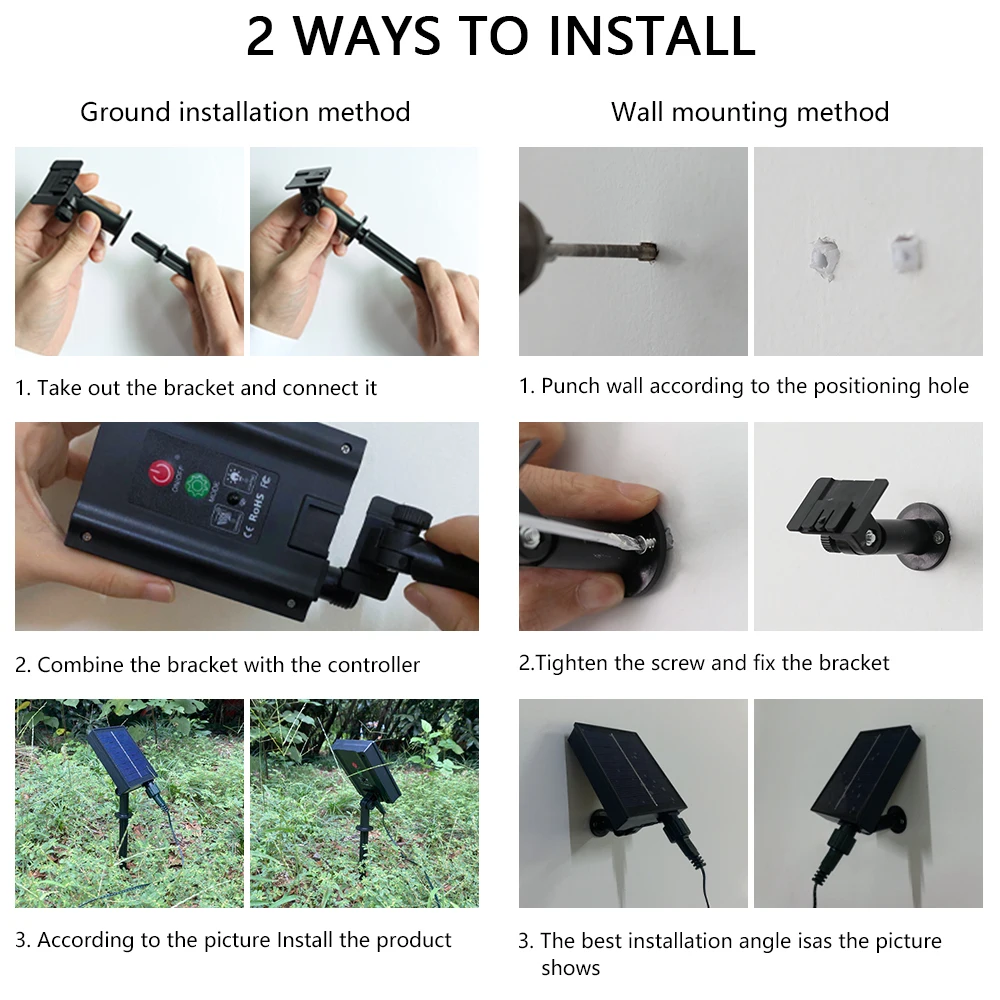 2 WAYS TO INSTALL

Ground installation method

1. Take out the bracket and connect it

ON/OFF MODE CE RoHS FC

2. Combine the bracket with the controller

3. According to the picture Install the product

Wall mounting method

1. Punch wall according to the positioning hole

2.Tighten the screw and fix the bracket

3. The best installation angle isas the picture shows