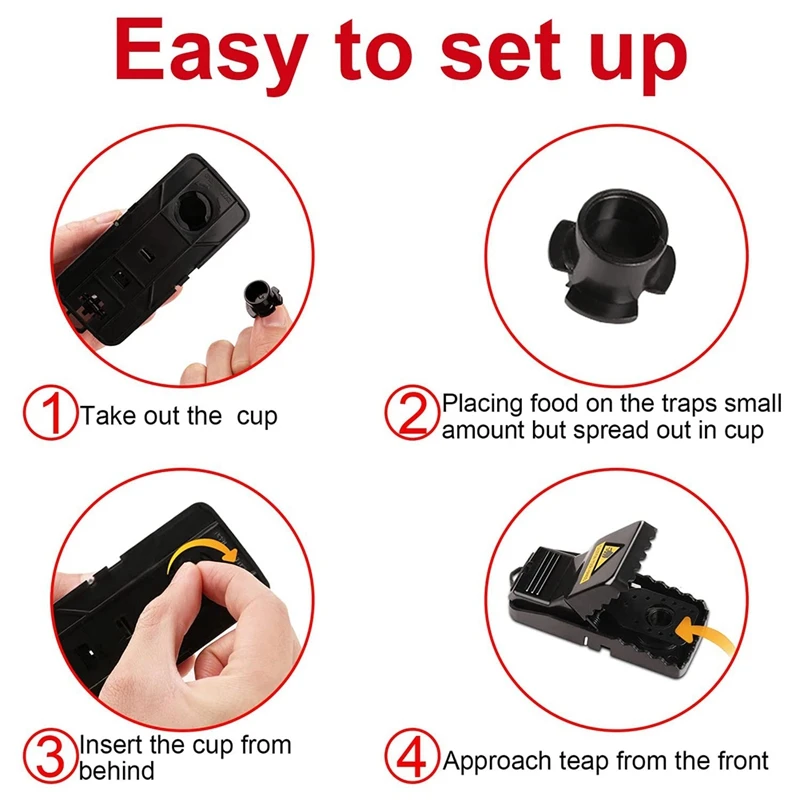 Easy to set up

1 Take out the cup

2 Placing food on the traps small amount but spread out in cup

3 Insert the cup from behind

4 Approach teap from the front