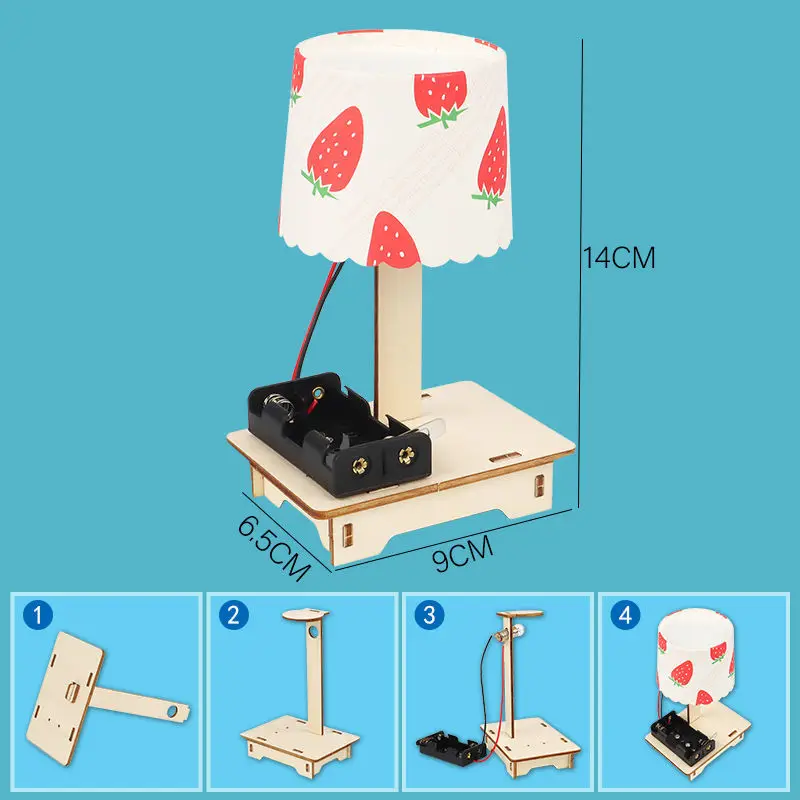 14CM

6.5CM

9CM

1

2

3

4