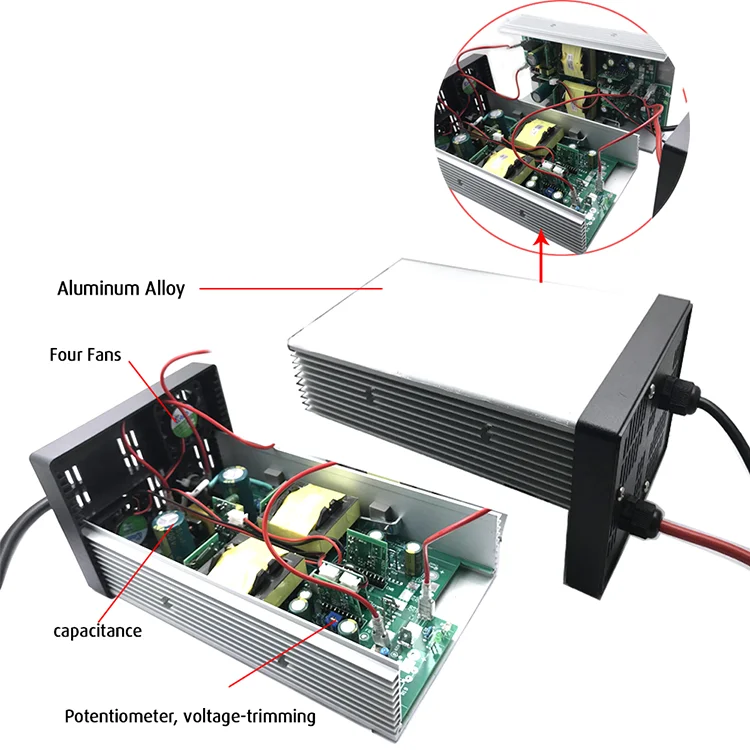 Aluminum Alloy

Four Fans

capacitance

Potentiometer, voltage-trimming