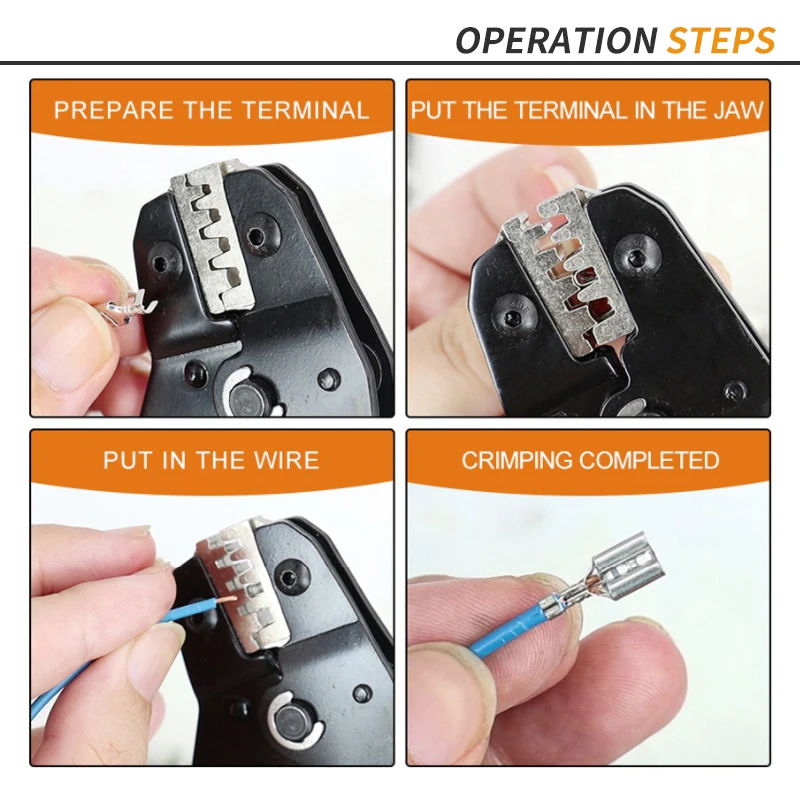 OPERATION STEPS

PREPARE THE TERMINAL

PUT THE TERMINAL IN THE JAW

PUT IN THE WIRE

CRIMPING COMPLETED