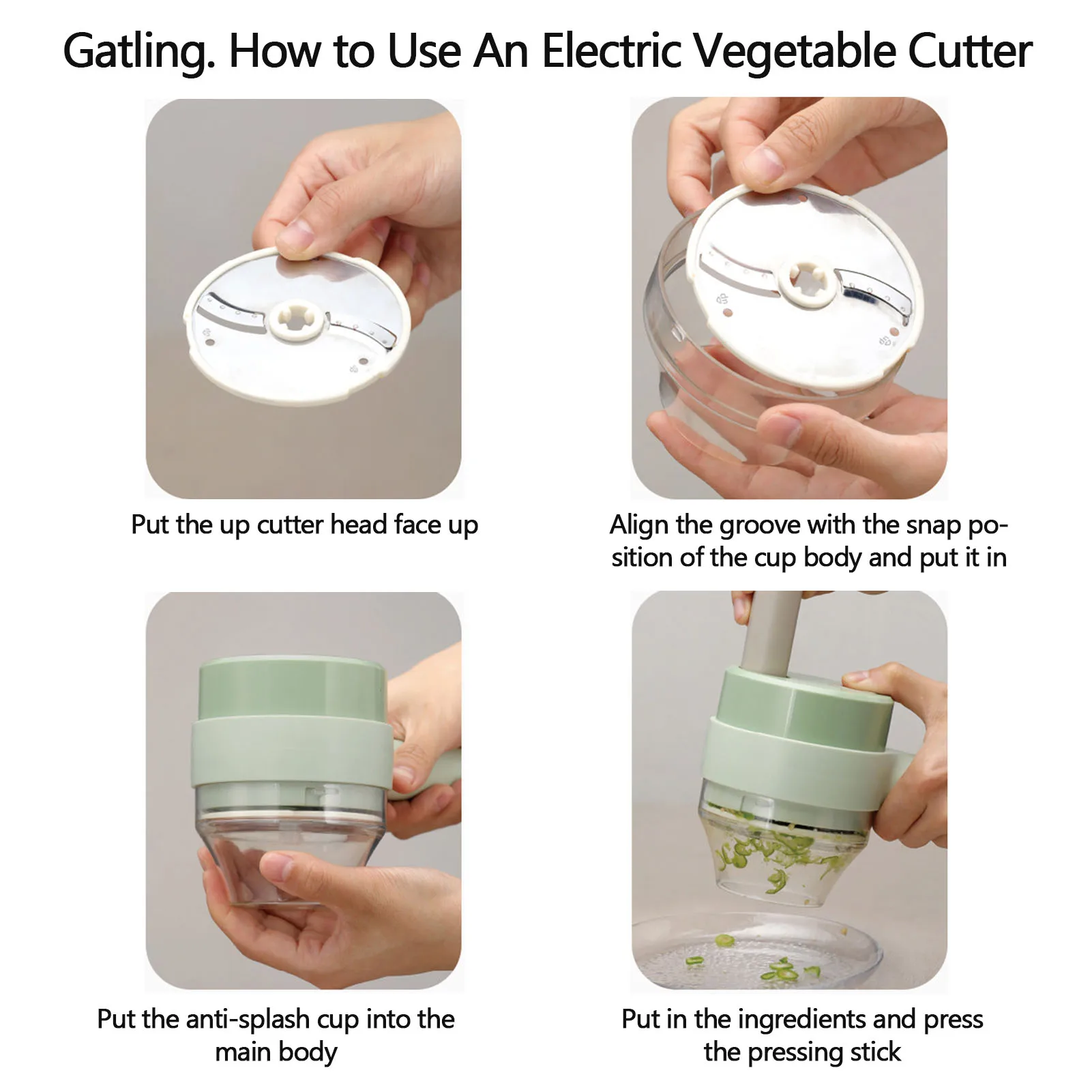 Gatling. How to Use An Electric Vegetable Cutter

Put the up cutter head face up

Align the groove with the snap position of the cup body and put it in

Put the anti-splash cup into the main body

Put in the ingredients and press the pressing stick