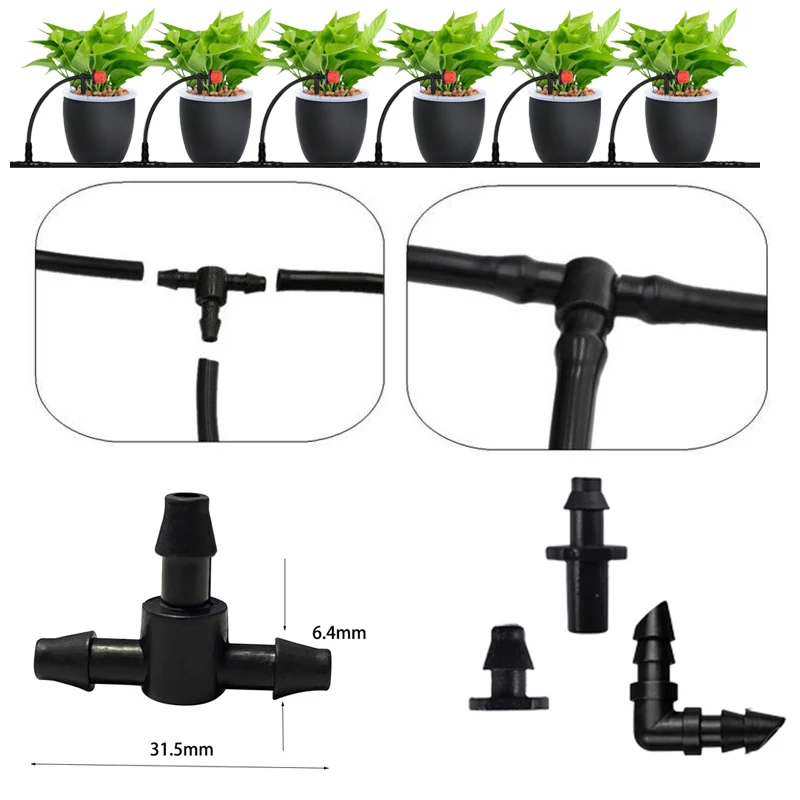 6.4mm

31.5mm