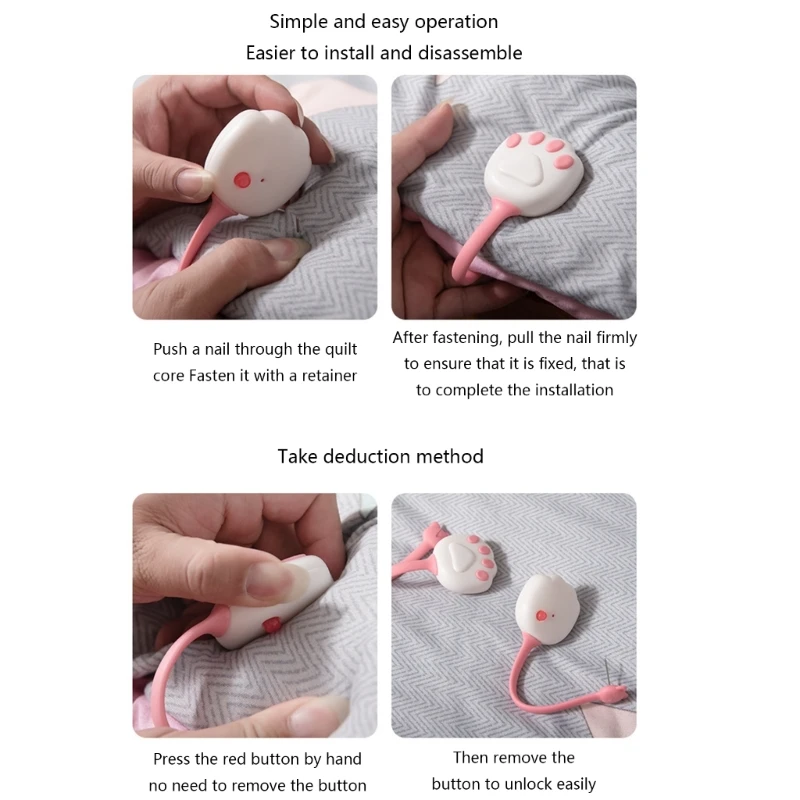 Simple and easy operation
Easier to install and disassemble

Push a nail through the quilt core Fasten it with a retainer

After fastening, pull the nail firmly to ensure that it is fixed, that is to complete the installation

Take deduction method

Press the red button by hand no need to remove the button

Then remove the button to unlock easily