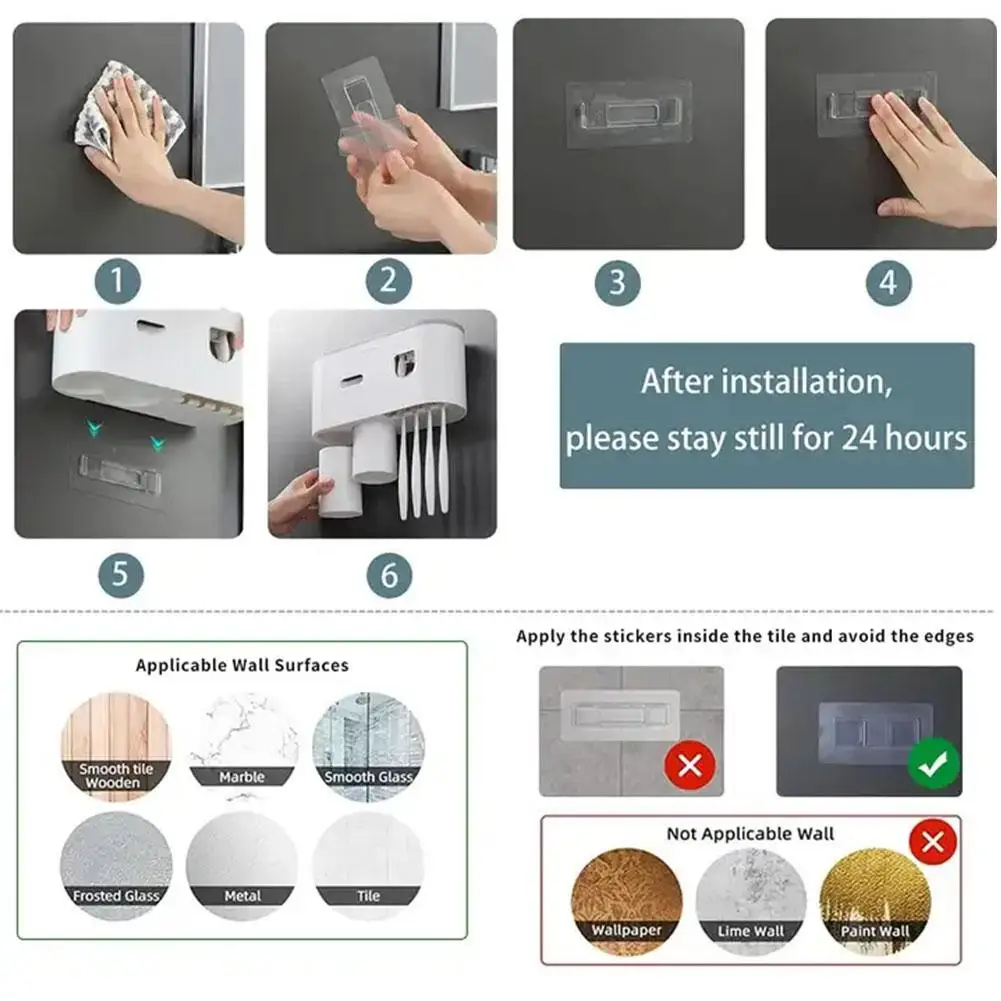 1

2

3

4

5

6

After installation,
please stay still for 24 hours

Applicable Wall Surfaces

Smooth tile Wooden

Marble

Smooth Glass

Frosted Glass

Metal

Tile

Apply the stickers inside the tile and avoid the edges

Not Applicable Wall

Wallpaper

Lime Wall

Paint Wall