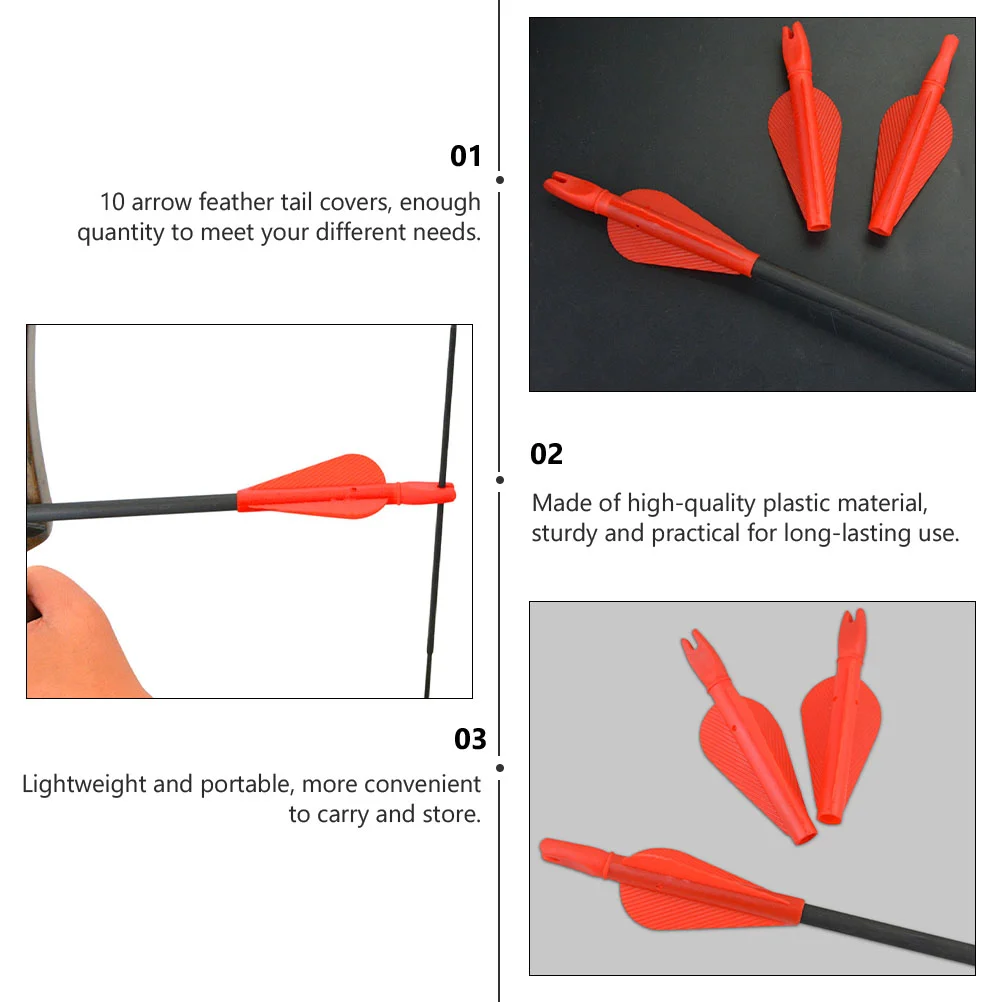 01

10 arrow feather tail covers, enough quantity to meet your different needs.

02

Made of high-quality plastic material, sturdy and practical for long-lasting use.

03

Lightweight and portable, more convenient to carry and store.