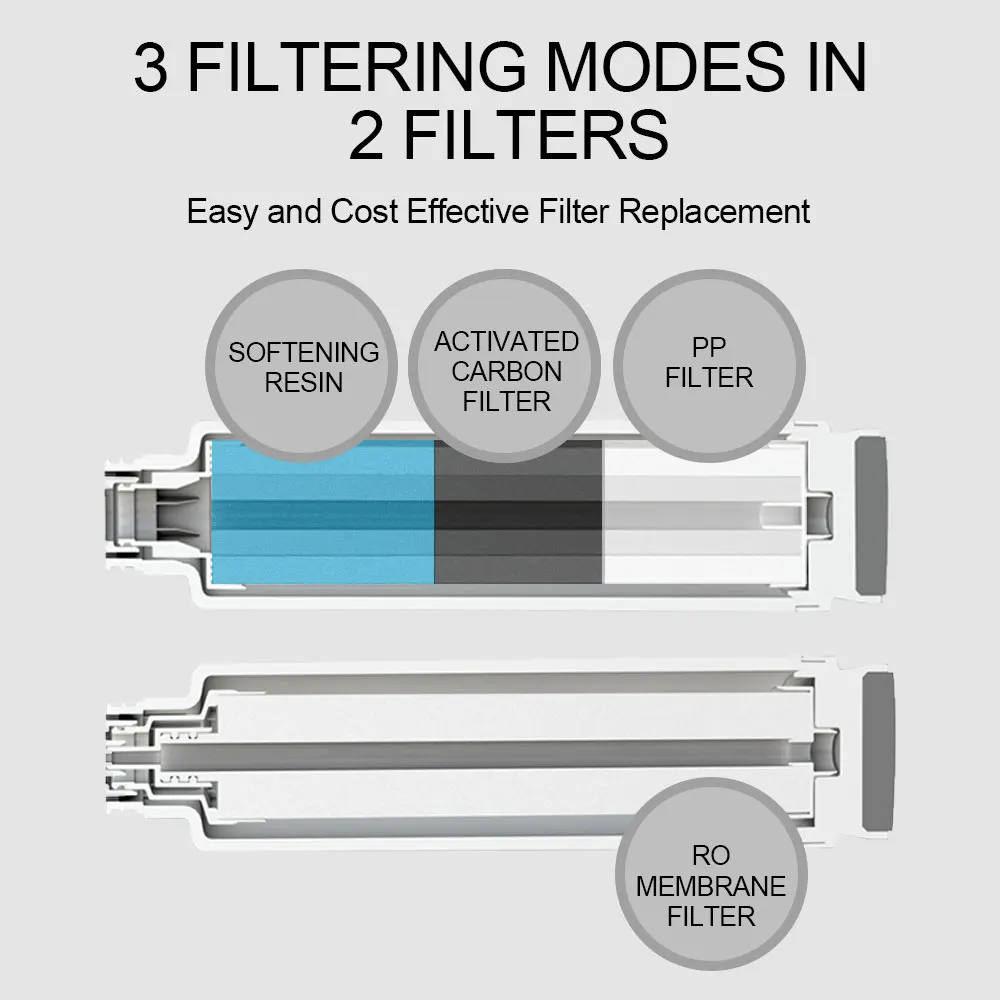 3 FILTERING MODES IN 2 FILTERS

Easy and Cost Effective Filter Replacement

SOFTENING RESIN

ACTIVATED CARBON FILTER

PP FILTER

RO MEMBRANE FILTER