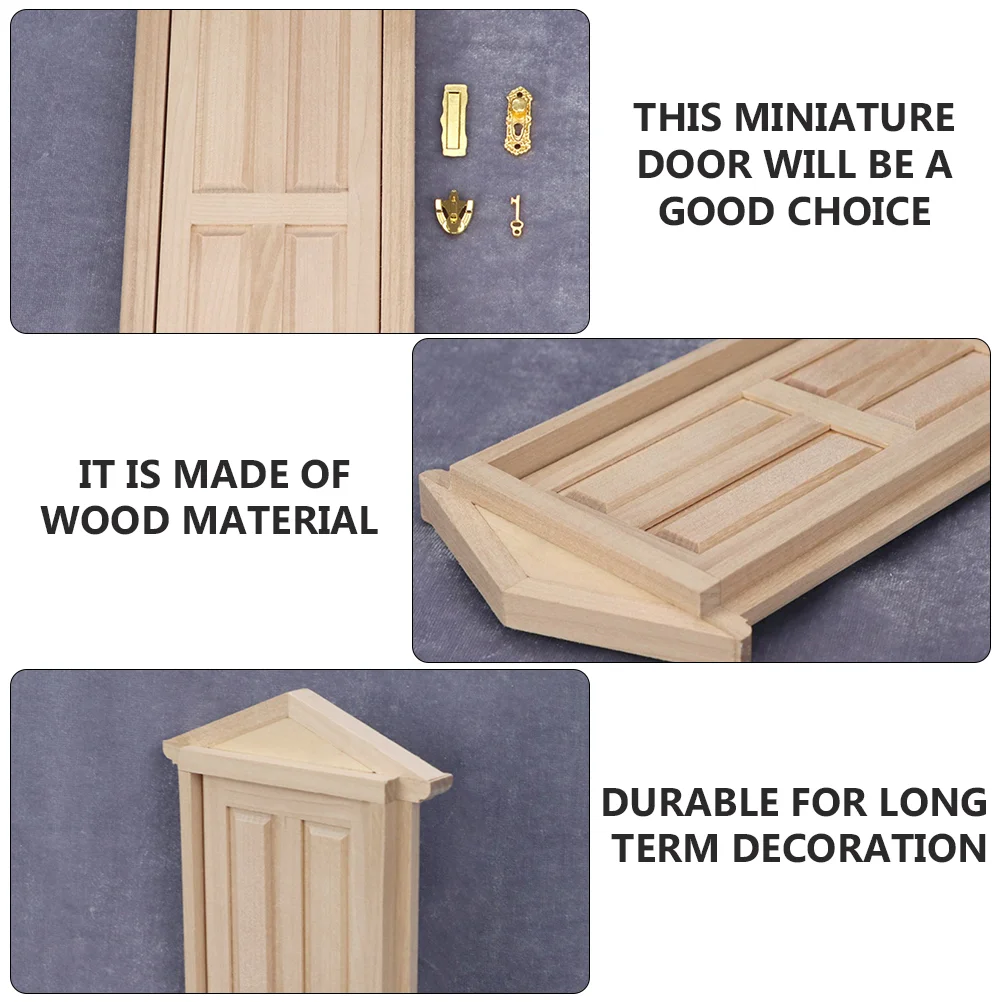 THIS MINIATURE DOOR WILL BE A GOOD CHOICE

IT IS MADE OF WOOD MATERIAL

DURABLE FOR LONG TERM DECORATION