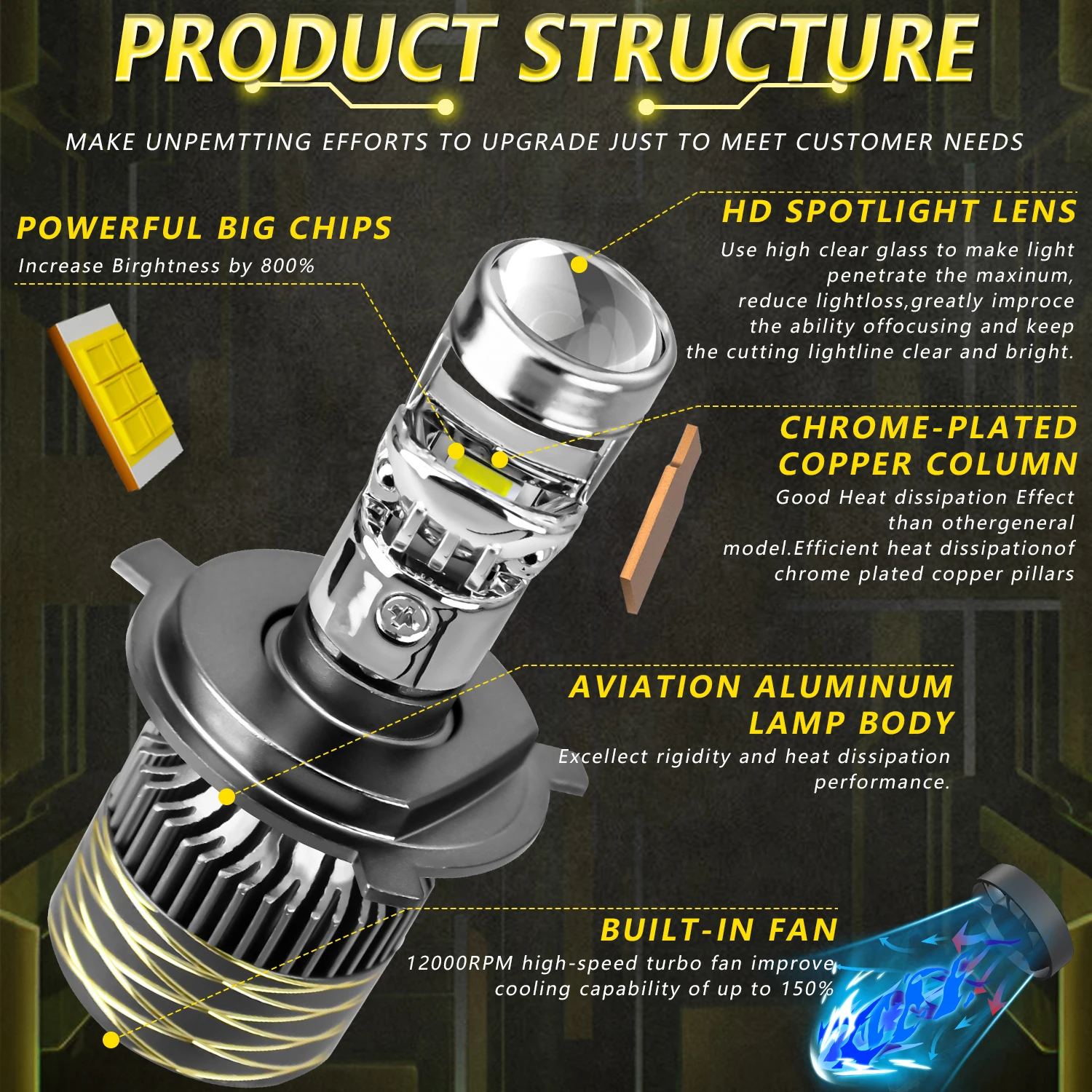 PRODUCT STRUCTURE

MAKE UNPEMTTING EFFORTS TO UPGRADE JUST TO MEET CUSTOMER NEEDS

POWERFUL BIG CHIPS

Increase Birghtness by 800%

HD SPOTLIGHT LENS

Use high clear glass to make light penetrate the maxinum, reduce lightloss,greatly improce the ability offocusing and keep the cutting lightline clear and bright.

CHROME-PLATED COPPER COLUMN

Good Heat dissipation Effect than othergeneral model.Efficient heat dissipationof chrome plated copper pillars

AVIATION ALUMINUM LAMP BODY

Excellect rigidity and heat dissipation performance.

BUILT-IN FAN

12000RPM high-speed turbo fan improve cooling capability of up to 150%