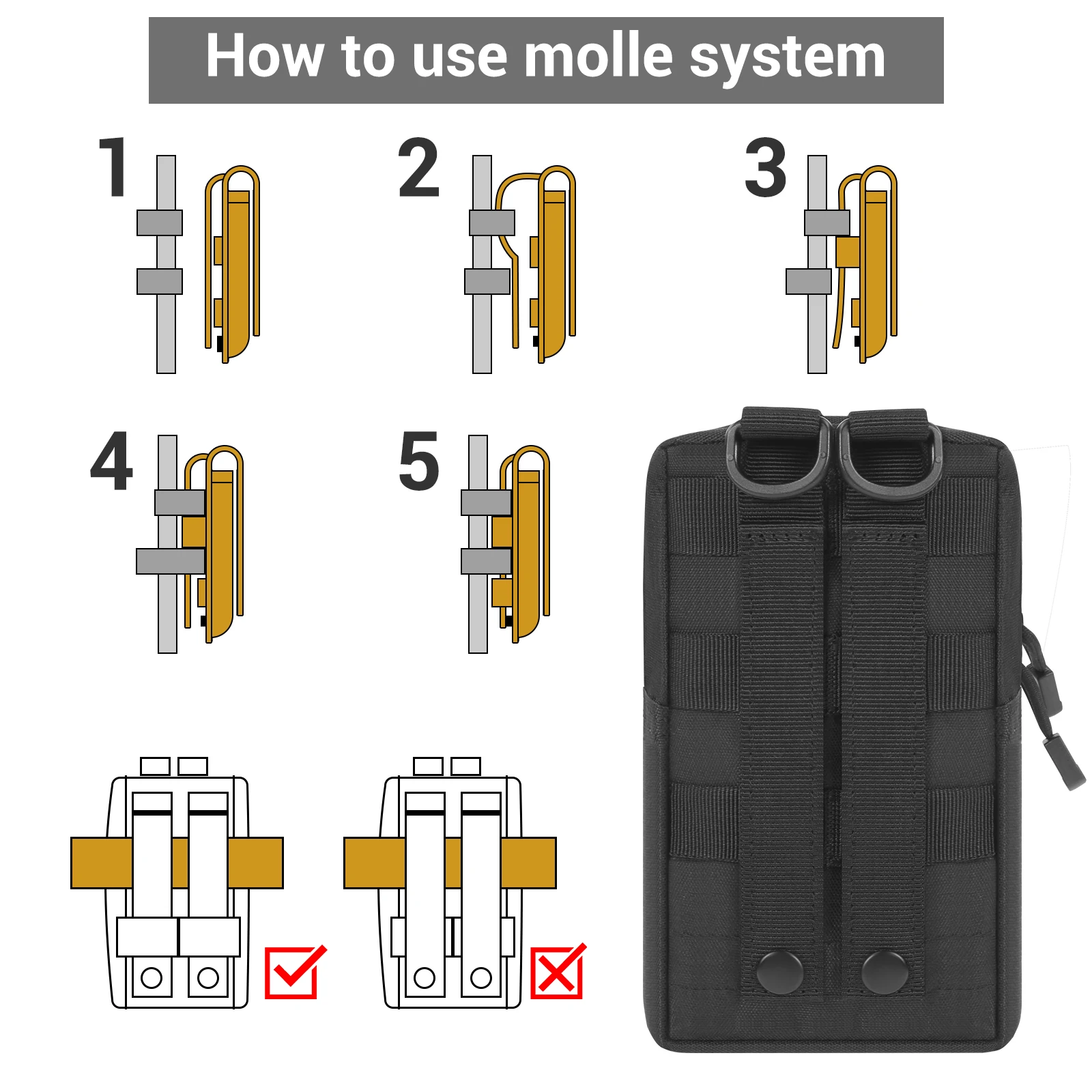 How to use molle system

1

2

3

4

5