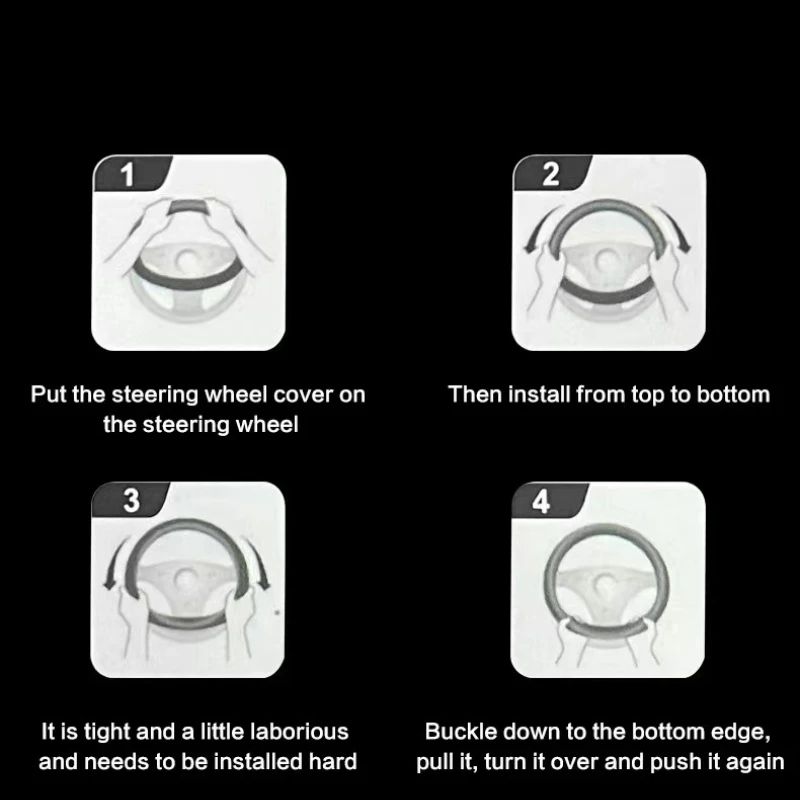 1

Put the steering wheel cover on the steering wheel

2

Then install from top to bottom

3

It is tight and a little laborious and needs to be installed hard

4

Buckle down to the bottom edge, pull it, turn it over and push it again