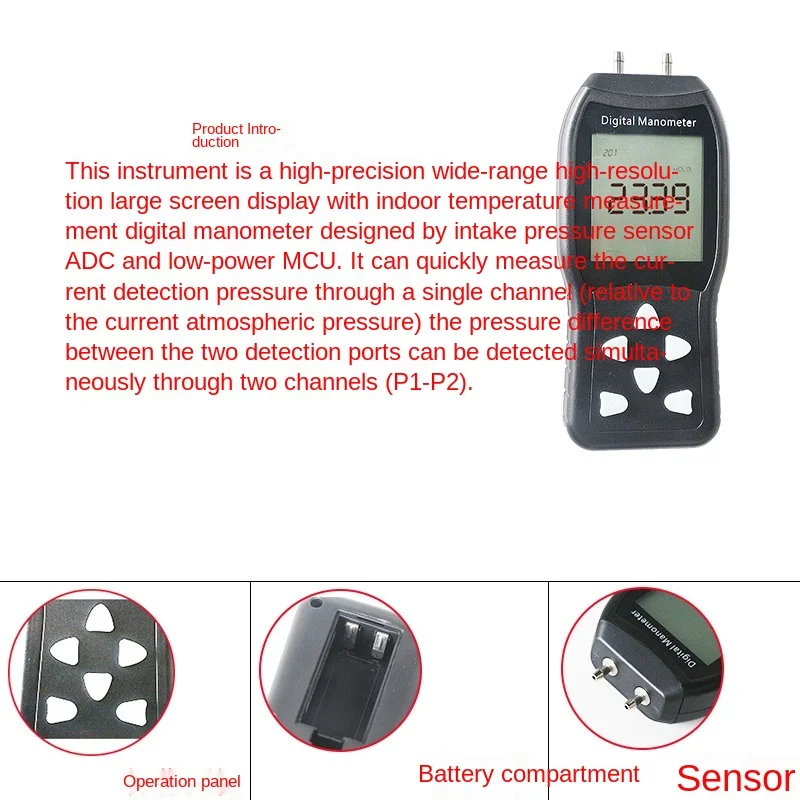 Product Introduction

Digital Manometer

201

23.39

This instrument is a high-precision wide-range high-resolution large screen display with indoor temperature measurement digital manometer designed by intake pressure sensor ADC and low-power MCU. It can quickly measure the current detection pressure through a single channel (relative to the current atmospheric pressure) the pressure difference between the two detection ports can be detected simultaneously through two channels (P1-P2).

Digital Manometer

Operation panel

Battery compartment

Sensor