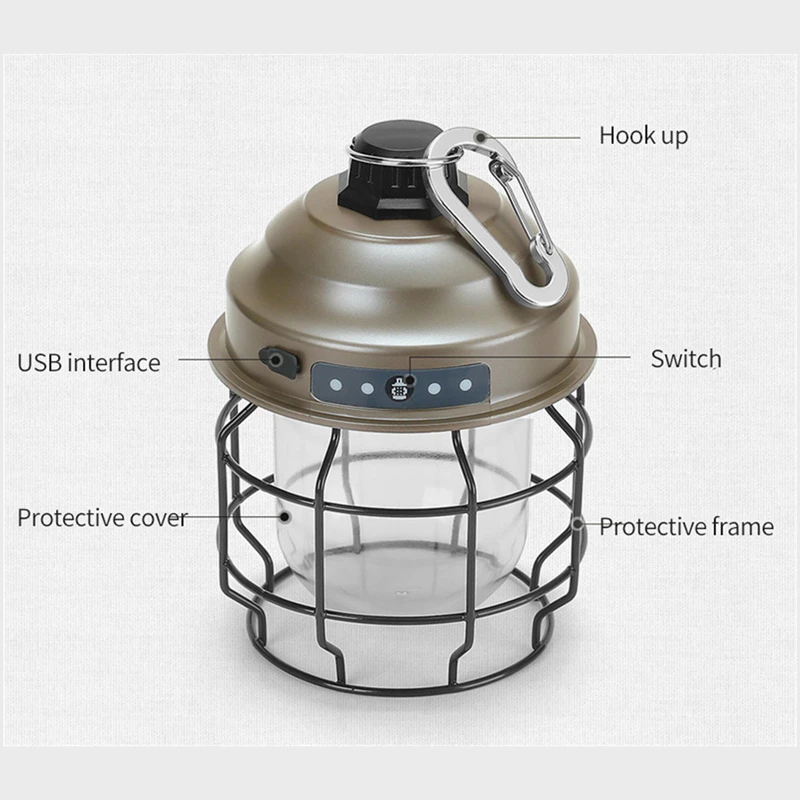 Hook up

USB interface

Switch

Protective cover

Protective frame