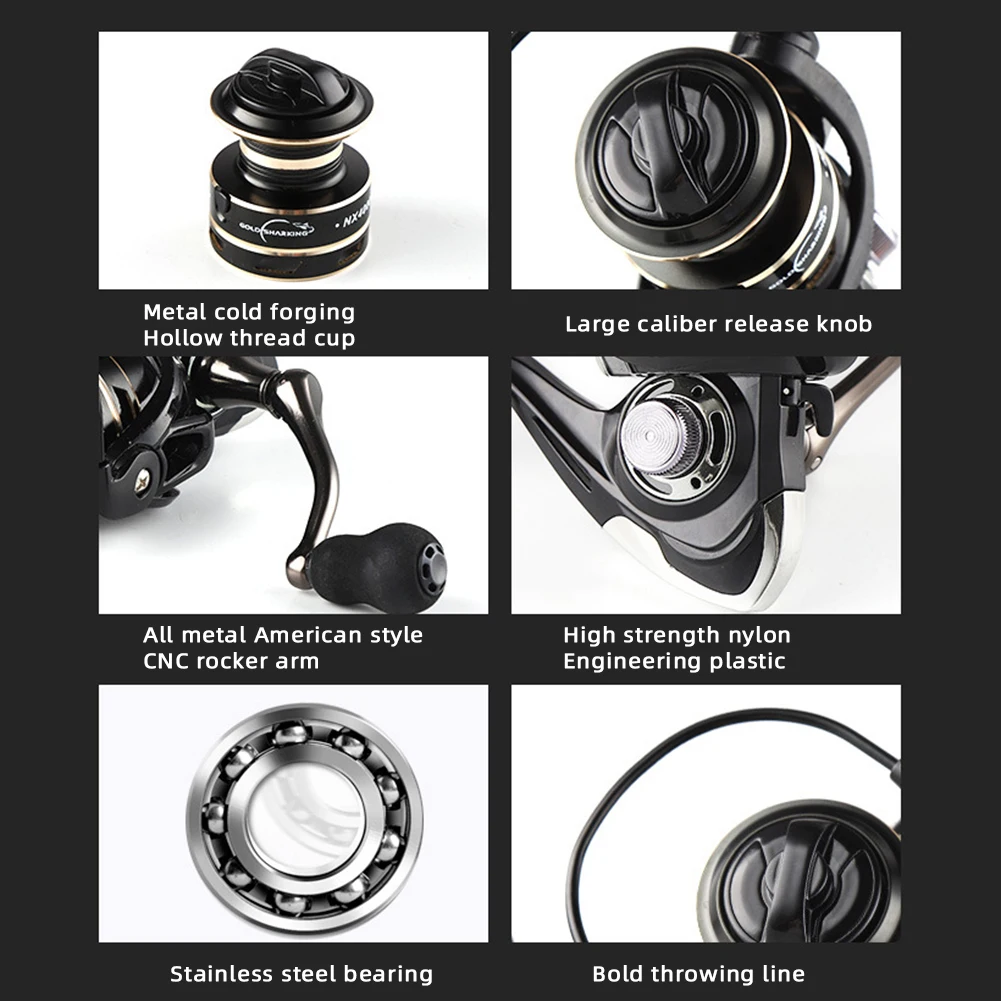 GOLDSHARKING NX40

Metal cold forging
Hollow thread cup

Large caliber release knob

All metal American style
CNC rocker arm

High strength nylon
Engineering plastic

Stainless steel bearing

Bold throwing line