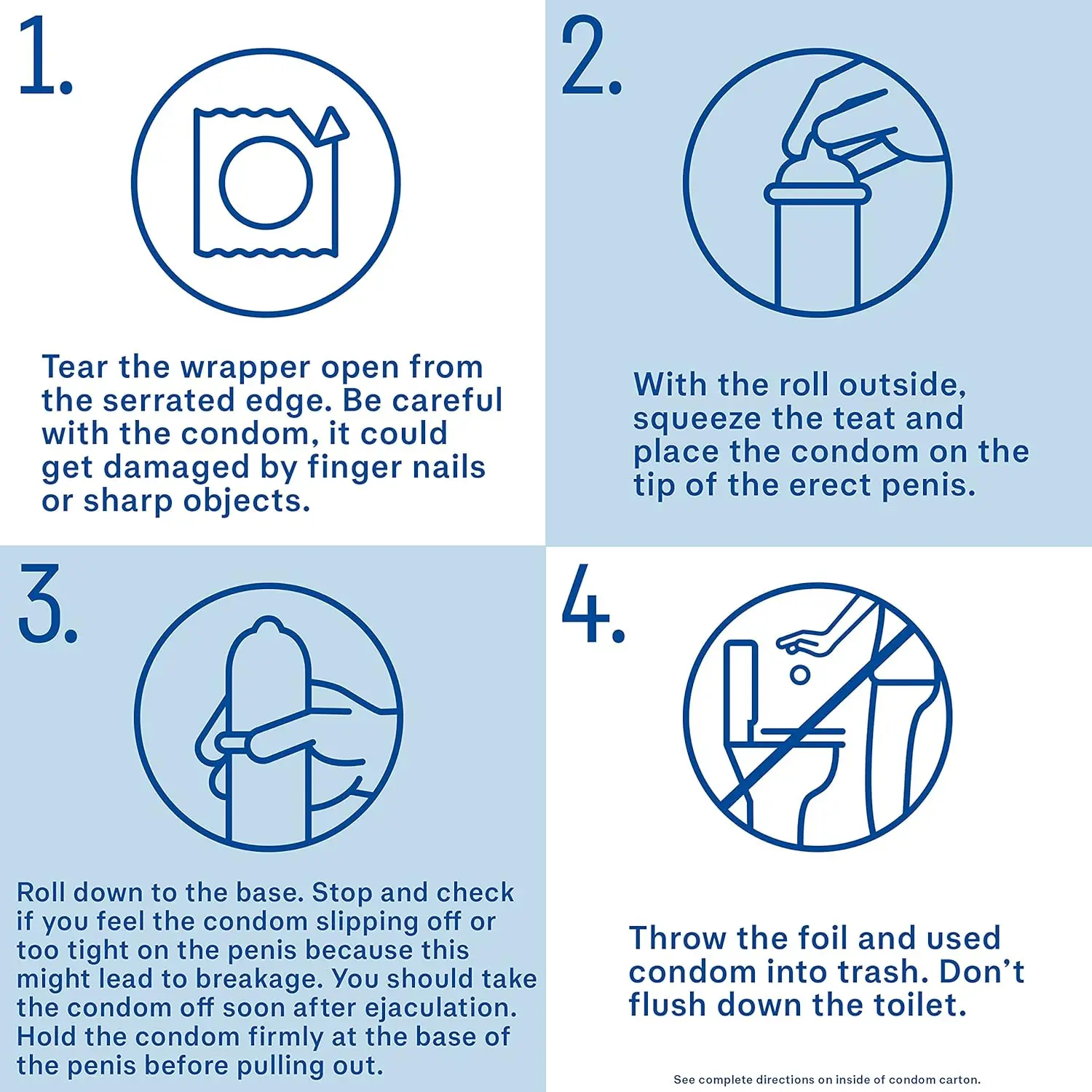 1.

Tear the wrapper open from the serrated edge. Be careful with the condom, it could get damaged by finger nails or sharp objects.

2.

With the roll outside, squeeze the teat and place the condom on the tip of the erect penis.

3.

Roll down to the base. Stop and check if you feel the condom slipping off or too tight on the penis because this might lead to breakage. You should take the condom off soon after ejaculation. Hold the condom firmly at the base of the penis before pulling out.

4.

Throw the foil and used condom into trash. Don't flush down the toilet.

See complete directions on inside of condom carton.