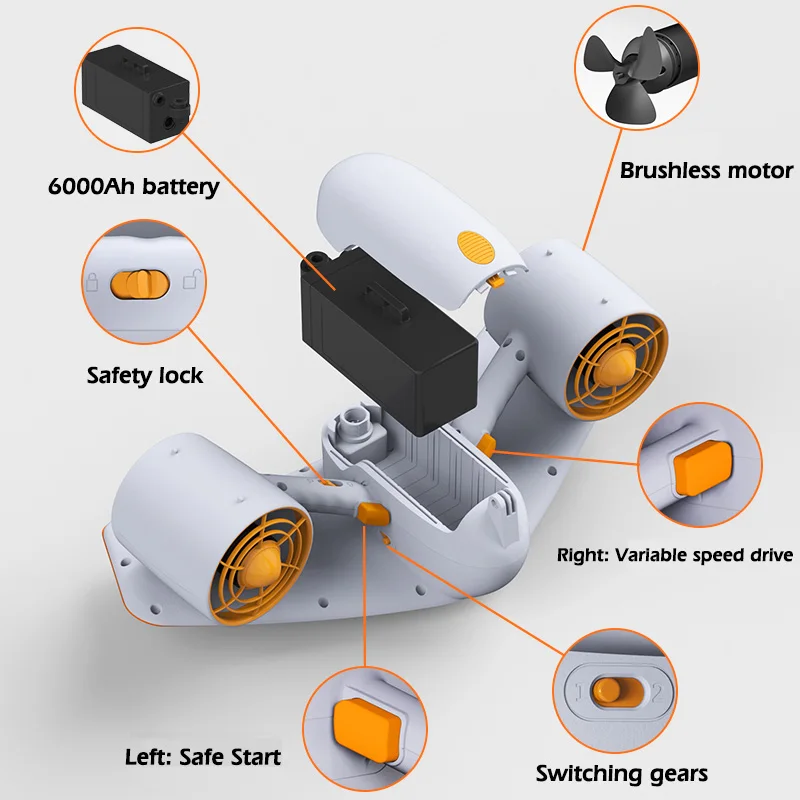 6000Ah battery

Brushless motor

Safety lock

Right: Variable speed drive

1 2

Left: Safe Start

Switching gears