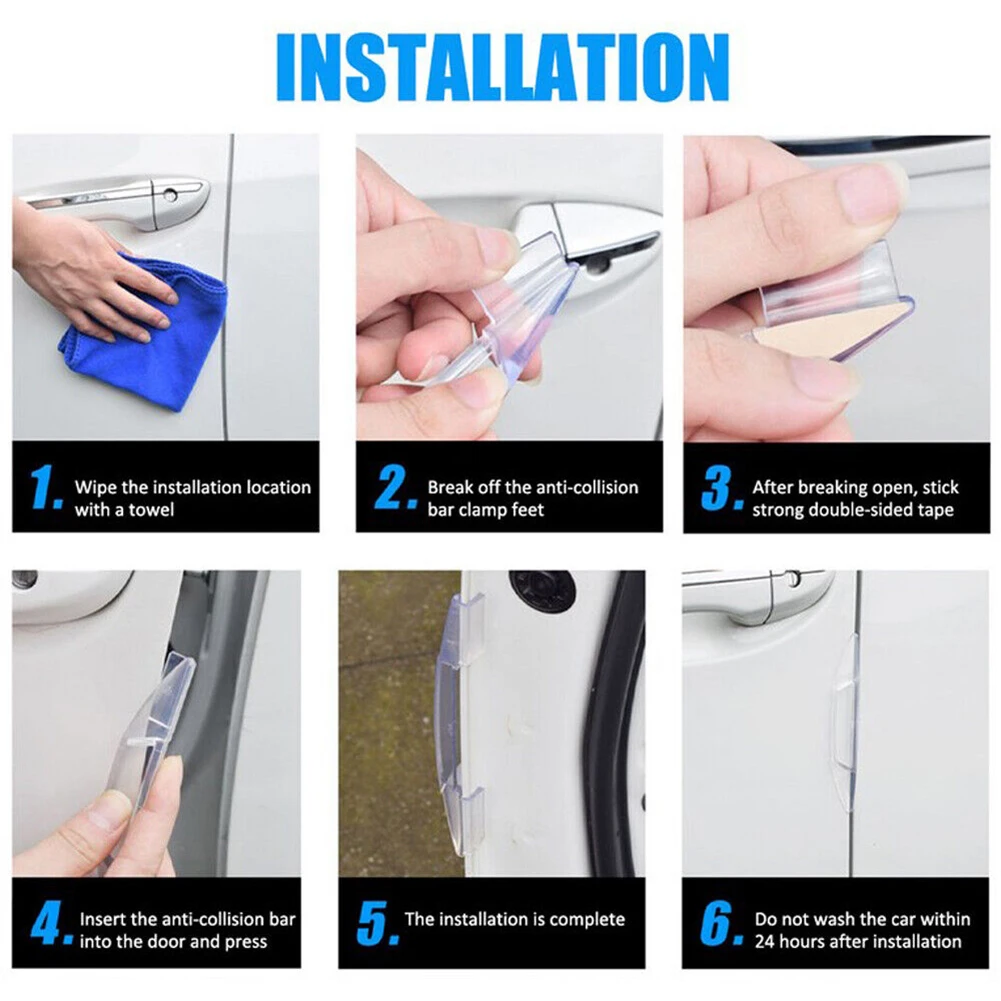 INSTALLATION

1. Wipe the installation location with a towel

2. Break off the anti-collision bar clamp feet

3. After breaking open, stick strong double-sided tape

4. Insert the anti-collision bar into the door and press

5. The installation is complete

6. Do not wash the car within 24 hours after installation