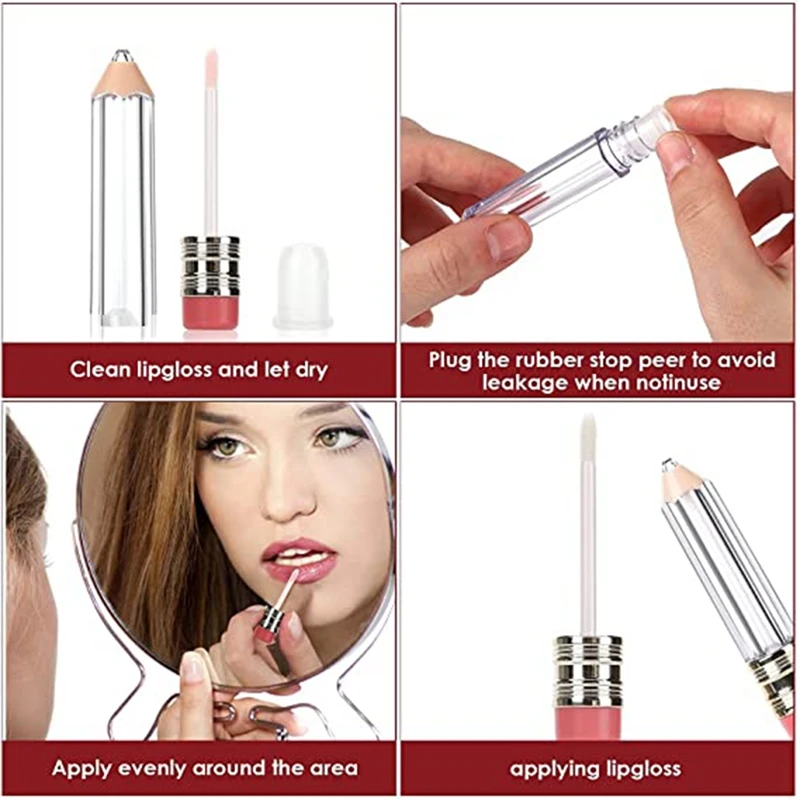 Clean lipgloss and let dry

Plug the rubber stop peer to avoid leakage when notinuse

Apply evenly around the area

applying lipgloss