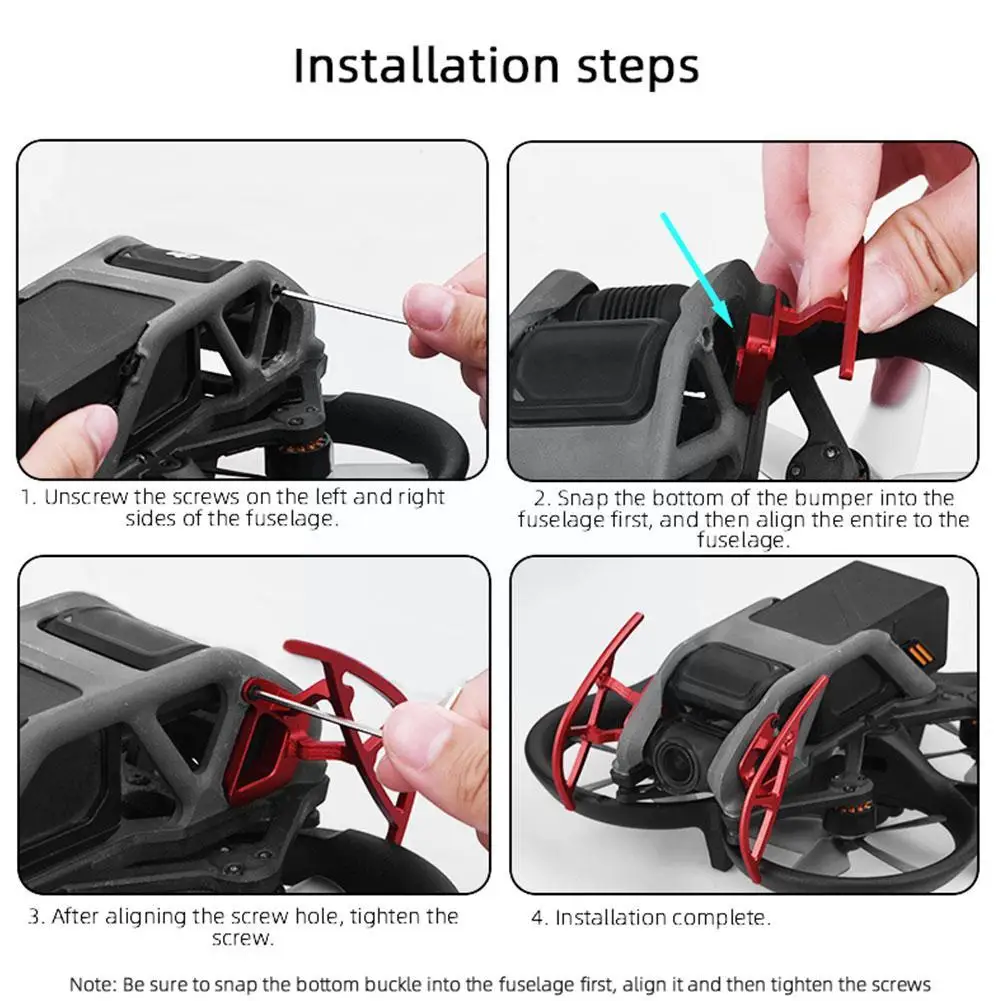 Installation steps

1. Unscrew the screws on the left and right sides of the fuselage.

2. Snap the bottom of the bumper into the fuselage first, and then align the entire to the fuselage.

3. After aligning the screw hole, tighten the screw.

4. Installation complete.

Note: Be sure to snap the bottom buckle into the fuselage first, align it and then tighten the screws