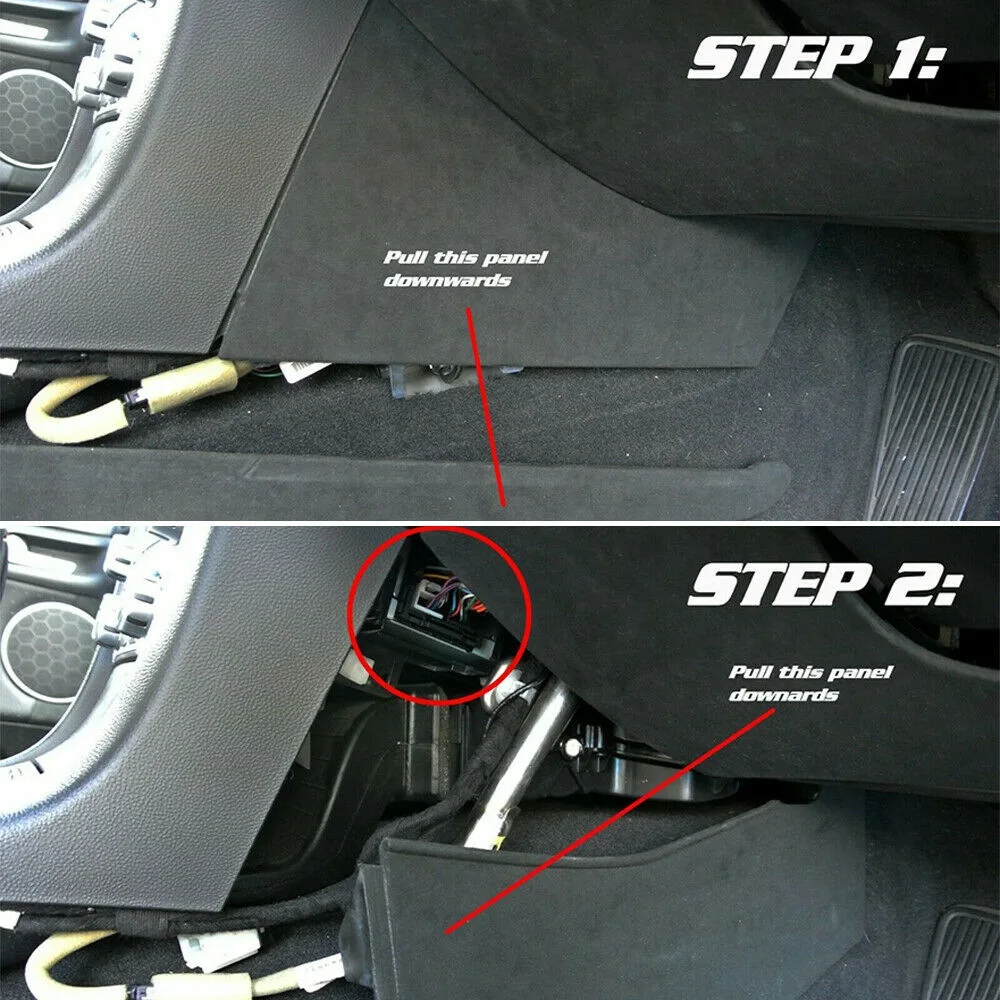 STEP 1:

Pull this panel downwards

STEP 2:

Pull this panel downwards