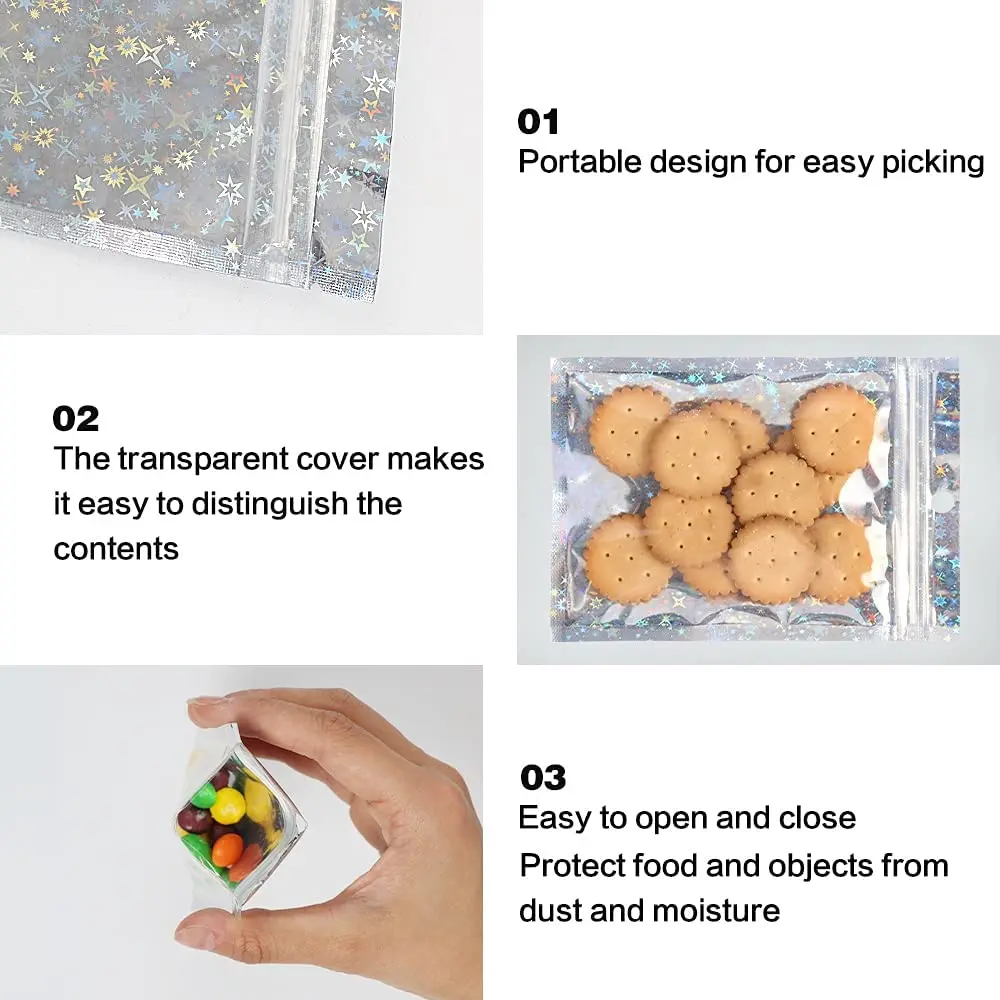 01
Portable design for easy picking

02
The transparent cover makes it easy to distinguish the contents

03
Easy to open and close
Protect food and objects from dust and moisture