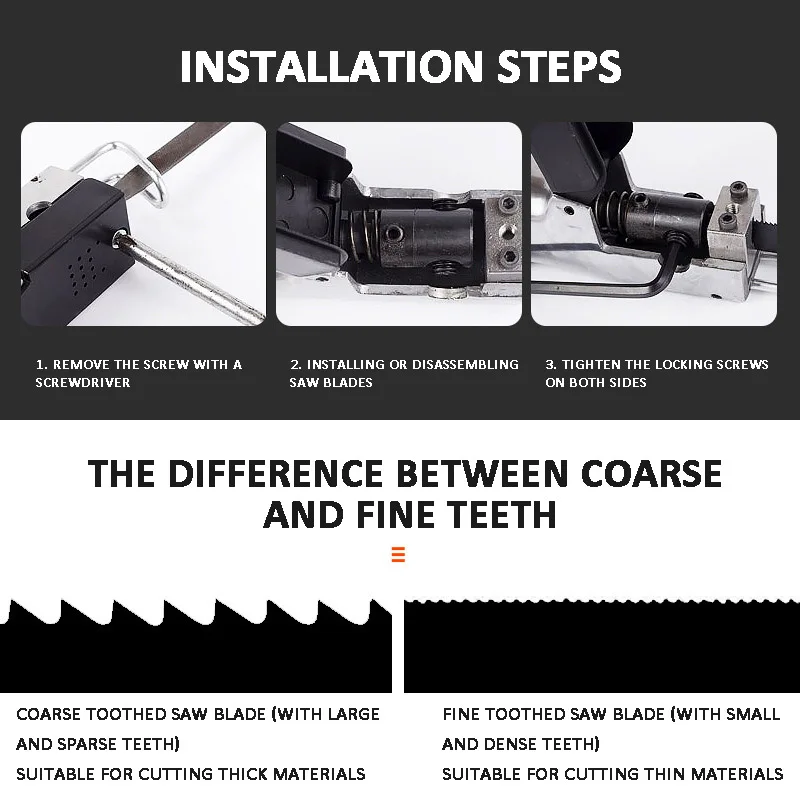 INSTALLATION STEPS

1. REMOVE THE SCREW WITH A SCREWDRIVER

2. INSTALLING OR DISASSEMBLING SAW BLADES

3. TIGHTEN THE LOCKING SCREWS ON BOTH SIDES

THE DIFFERENCE BETWEEN COARSE AND FINE TEETH

COARSE TOOTHED SAW BLADE (WITH LARGE AND SPARSE TEETH)
SUITABLE FOR CUTTING THICK MATERIALS

FINE TOOTHED SAW BLADE (WITH SMALL AND DENSE TEETH)
SUITABLE FOR CUTTING THIN MATERIALS