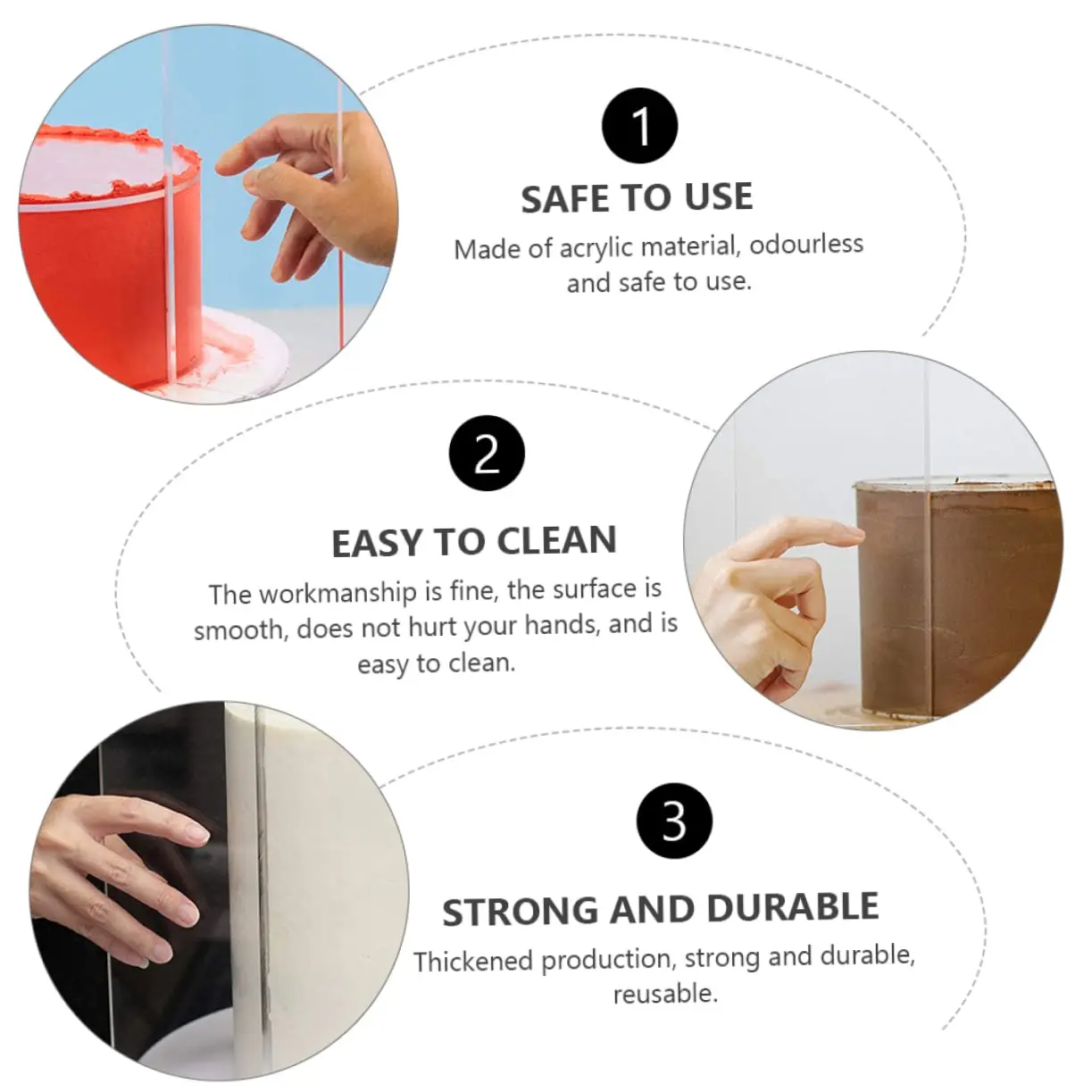 1

SAFE TO USE

Made of acrylic material, odourless and safe to use.

2

EASY TO CLEAN

The workmanship is fine, the surface is smooth, does not hurt your hands, and is easy to clean.

3

STRONG AND DURABLE

Thickened production, strong and durable, reusable.