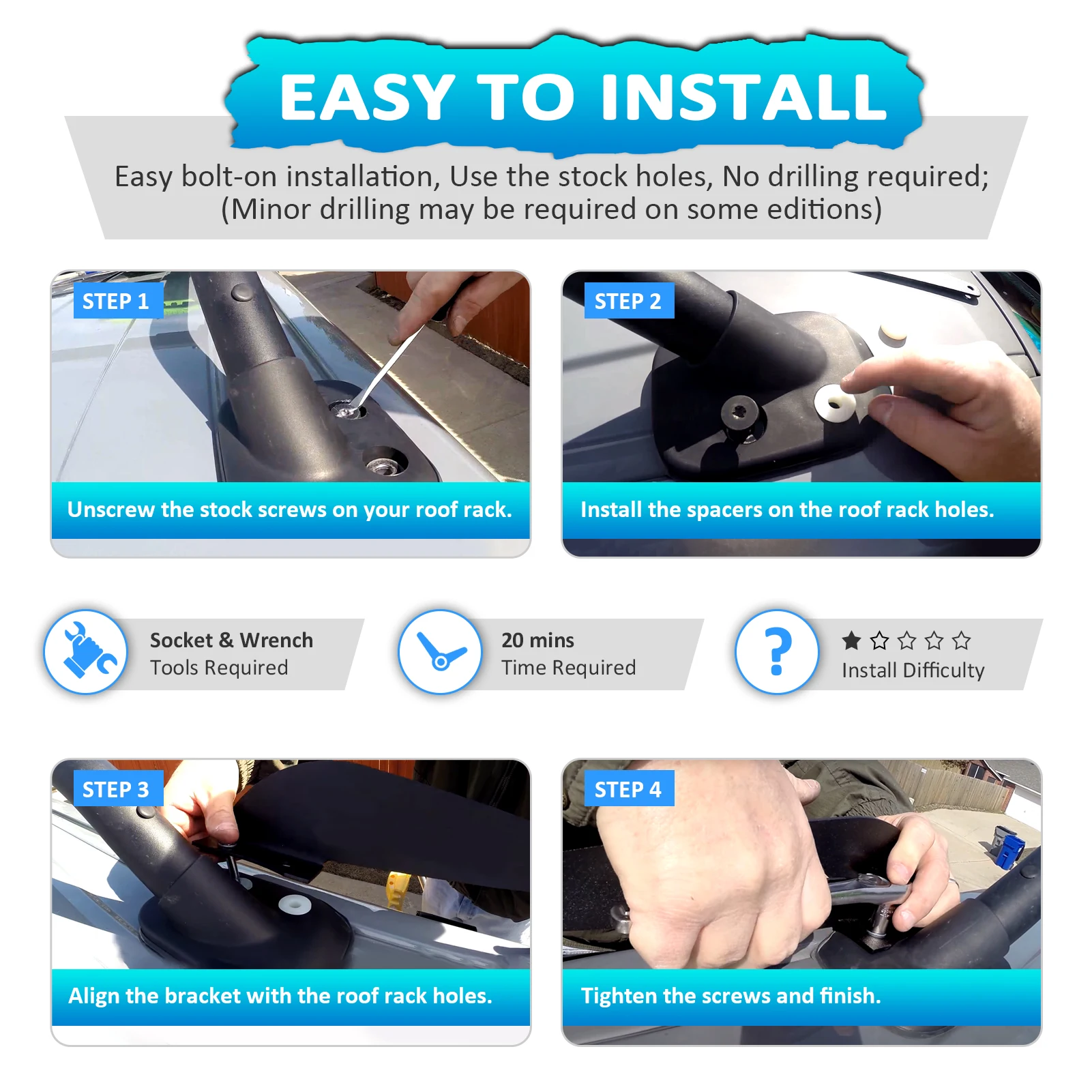 EASY TO INSTALL

Easy bolt-on installation, Use the stock holes, No drilling required; (Minor drilling may be required on some editions)

STEP 1

Unscrew the stock screws on your roof rack.

STEP 2

Install the spacers on the roof rack holes.

Socket & Wrench
Tools Required

20 mins
Time Required

?

★☆☆☆☆
Install Difficulty

STEP 3

Align the bracket with the roof rack holes.

STEP 4

Tighten the screws and finish.