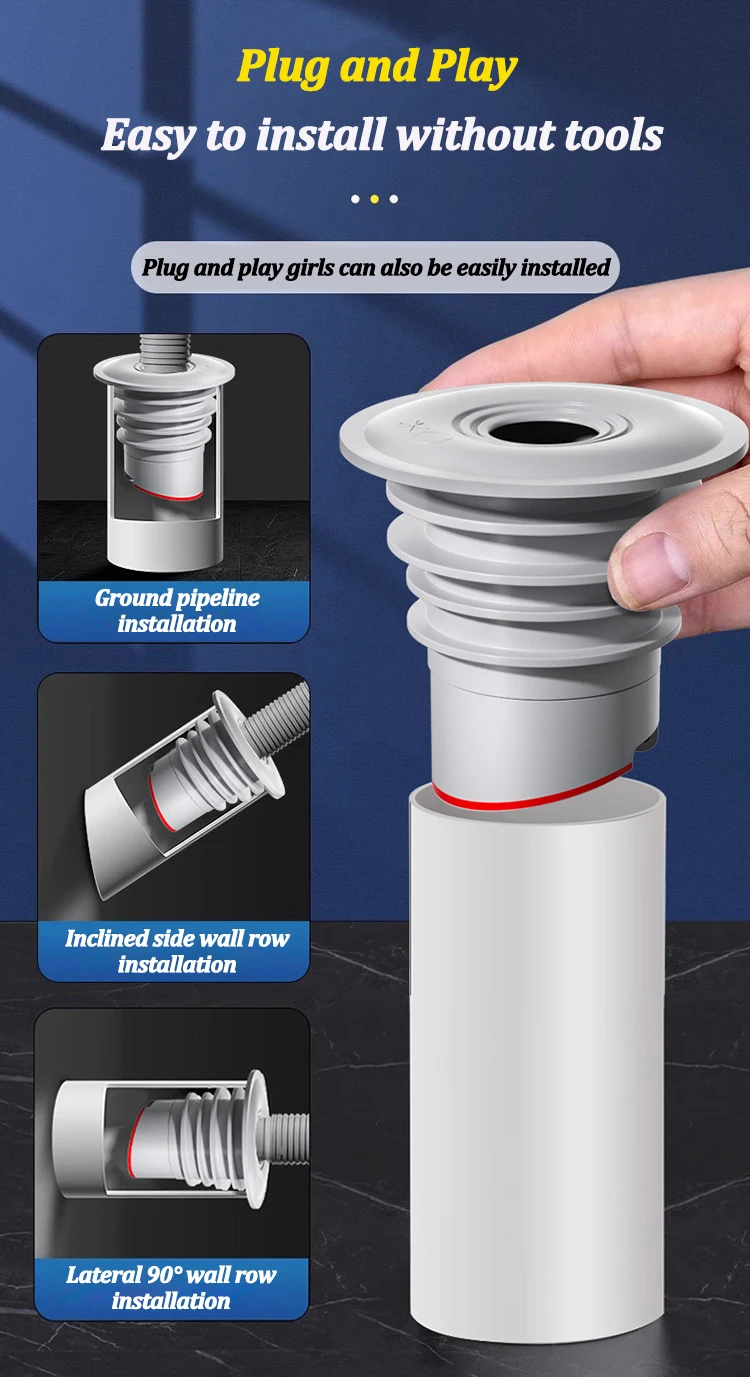 Plug and Play
Easy to install without tools

Plug and play girls can also be easily installed

Ground pipeline installation

Inclined side wall row installation

Lateral 90° wall row installation