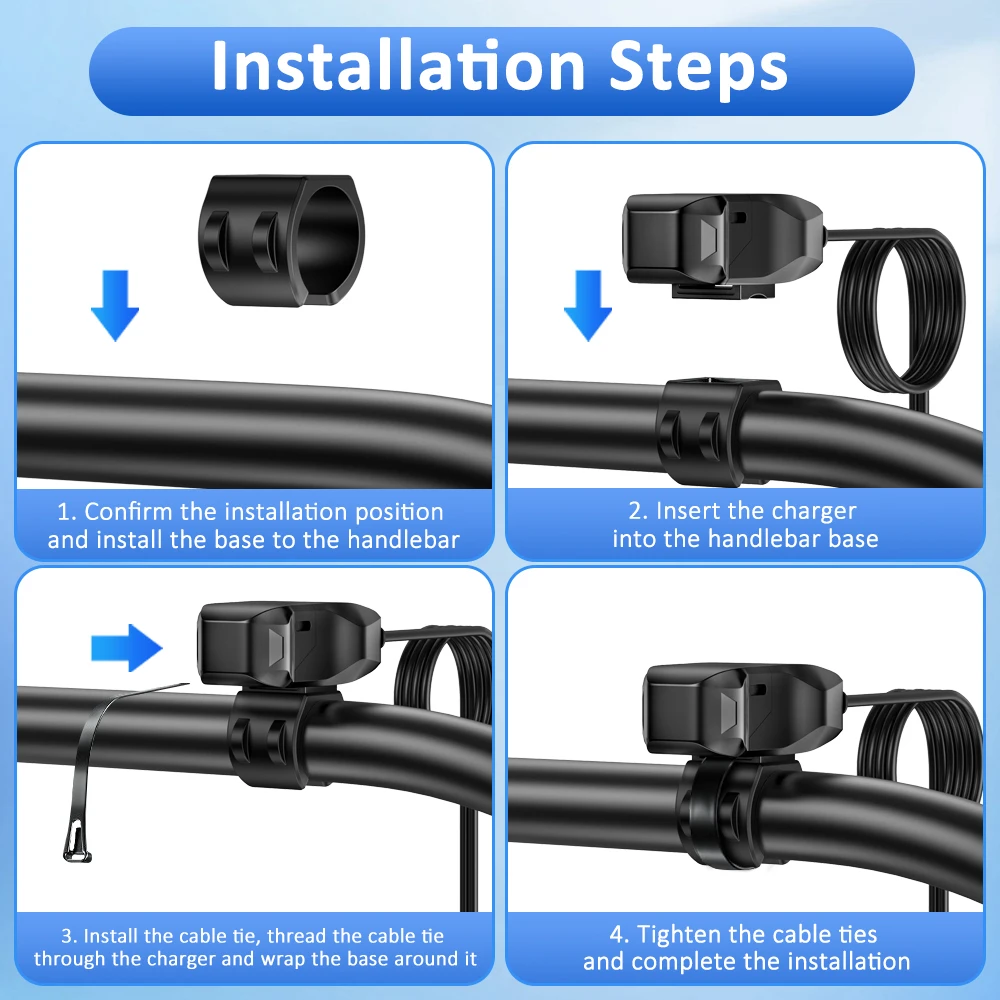 Installation Steps

1. Confirm the installation position and install the base to the handlebar

2. Insert the charger into the handlebar base

3. Install the cable tie, thread the cable tie through the charger and wrap the base around it

4. Tighten the cable ties and complete the installation