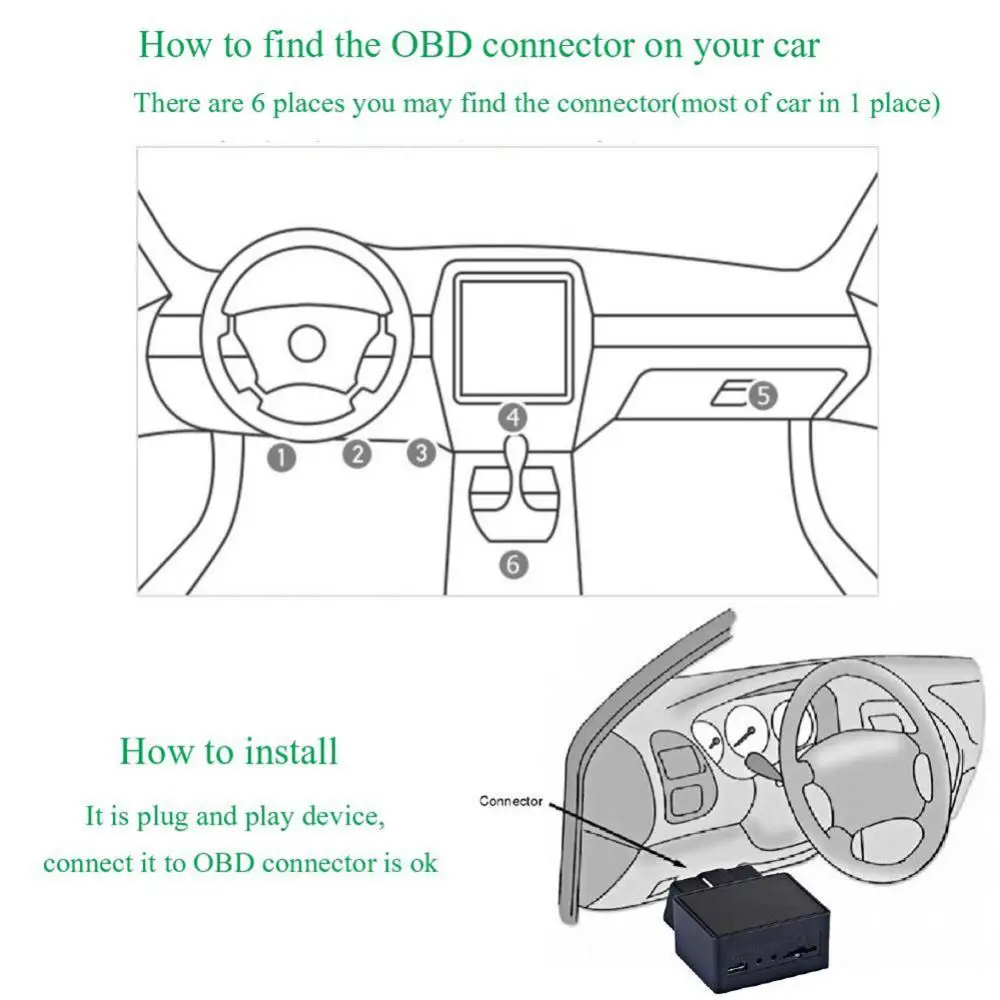 How to find the OBD connector on your car

There are 6 places you may find the connector(most of car in 1 place)

1
2
3
4
5
6

How to install

It is plug and play device, connect it to OBD connector is ok

Connector