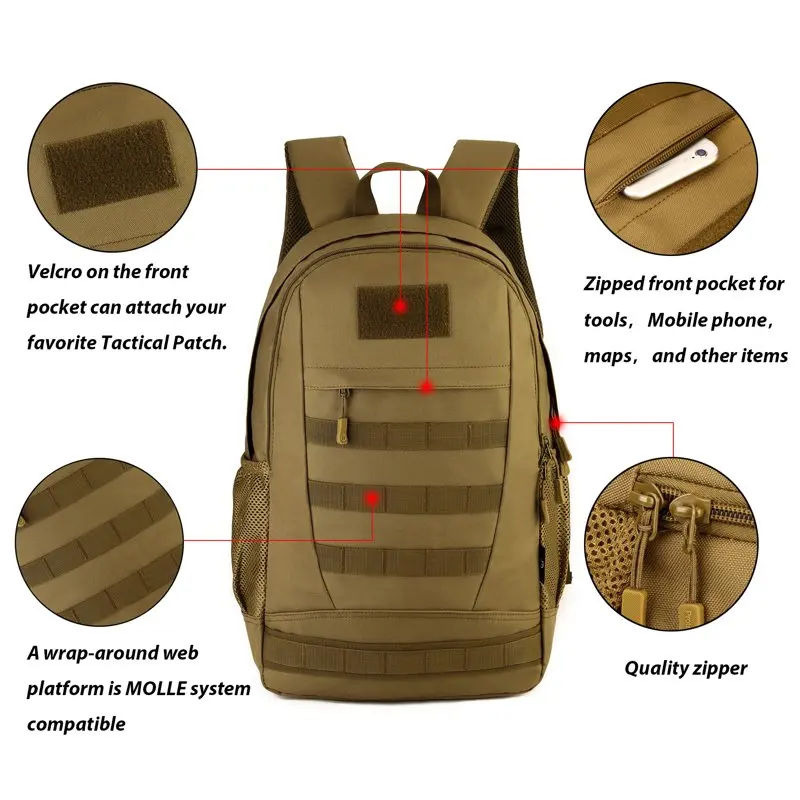 Velcro on the front pocket can attach your favorite Tactical Patch.

Zipped front pocket for tools， Mobile phone， maps， and other items

A wrap-around web platform is MOLLE system compatible

Quality zipper