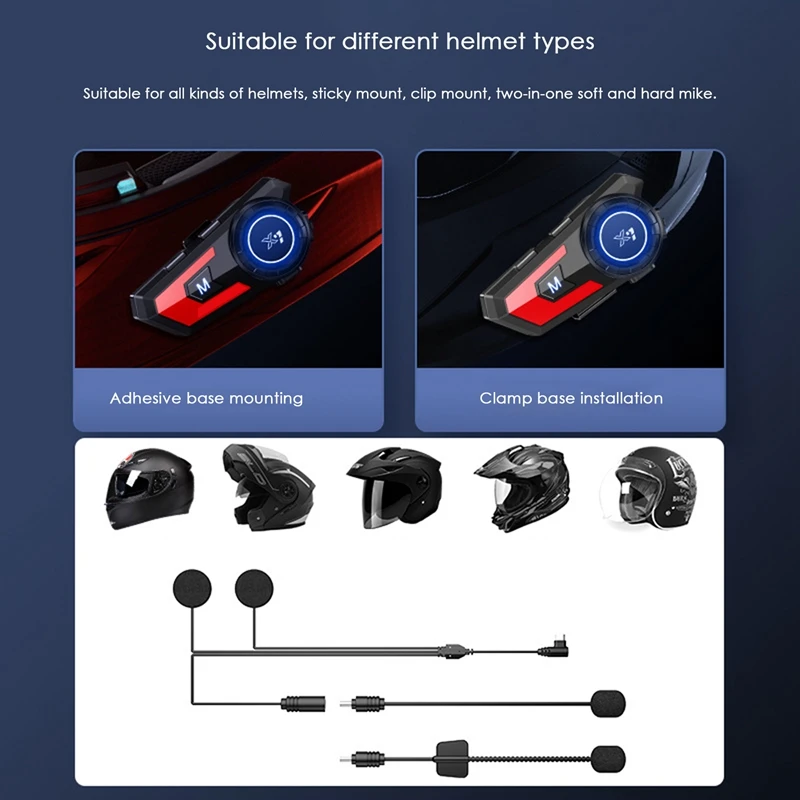 Suitable for different helmet types

Suitable for all kinds of helmets, sticky mount, clip mount, two-in-one soft and hard mike.

M

Adhesive base mounting

M

Clamp base installation