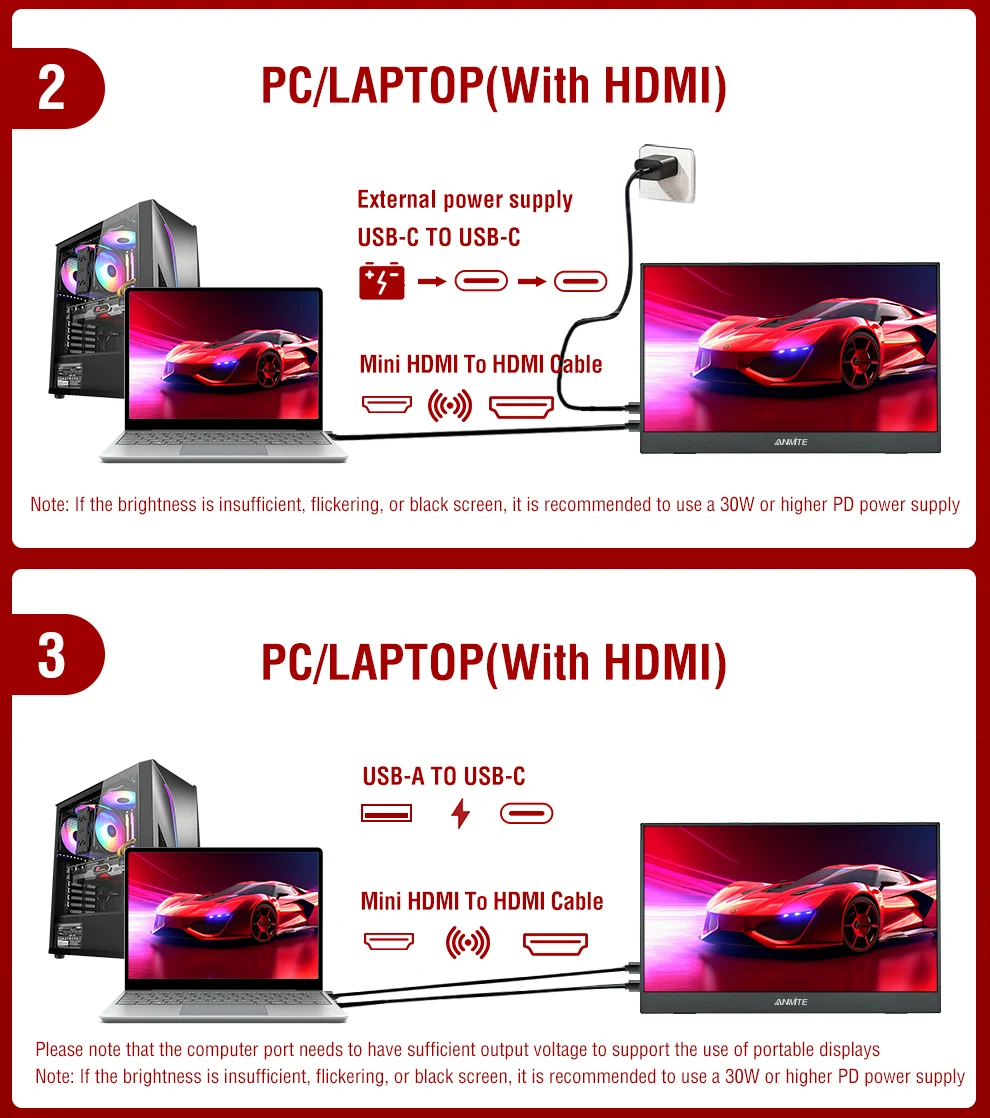 2

PC/LAPTOP(With HDMI)

External power supply
USB-C TO USB-C

Mini HDMI To HDMI Cable

ANMITE

Note: If the brightness is insufficient, flickering, or black screen, it is recommended to use a 30W or higher PD power supply

3

PC/LAPTOP(With HDMI)

USB-A TO USB-C

Mini HDMI To HDMI Cable

ANMITE

Please note that the computer port needs to have sufficient output voltage to support the use of portable displays
Note: If the brightness is insufficient, flickering, or black screen, it is recommended to use a 30W or higher PD power supply