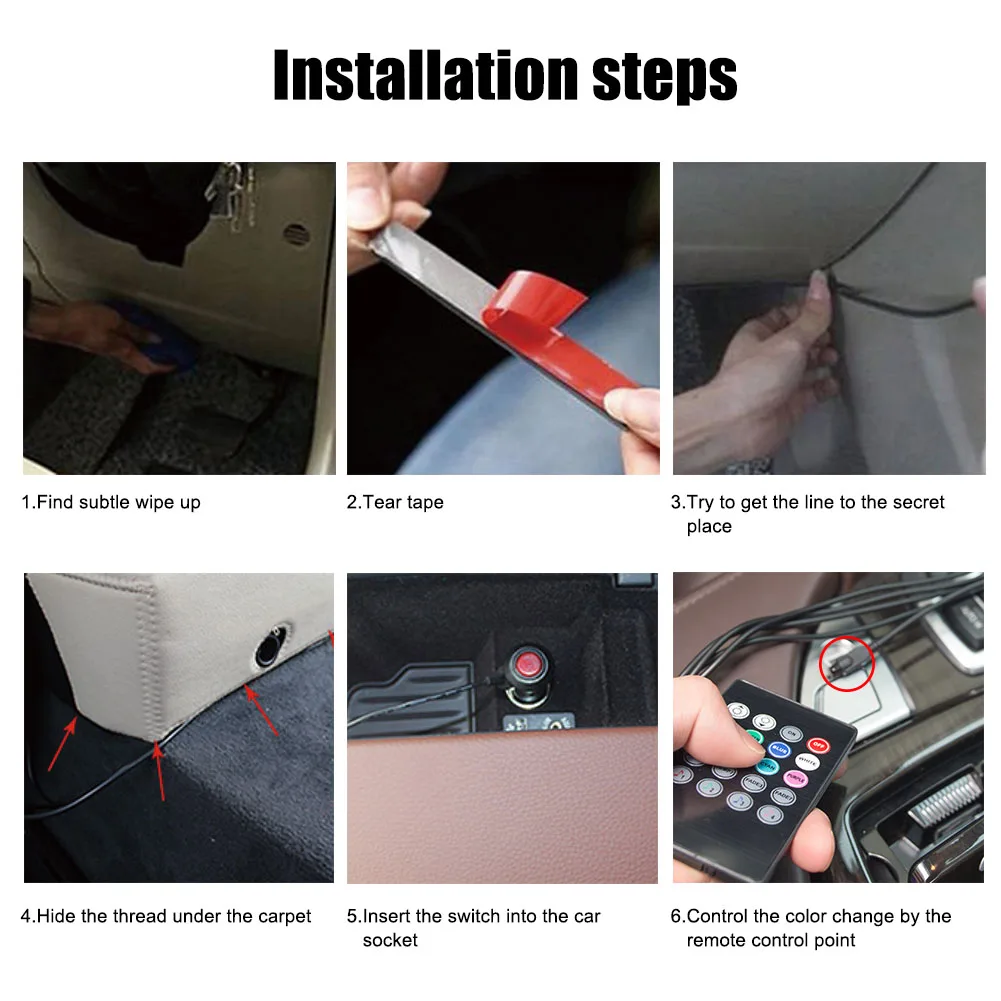 Installation steps

1.Find subtle wipe up

2.Tear tape

3.Try to get the line to the secret place

4.Hide the thread under the carpet

5.Insert the switch into the car socket

6.Control the color change by the remote control point