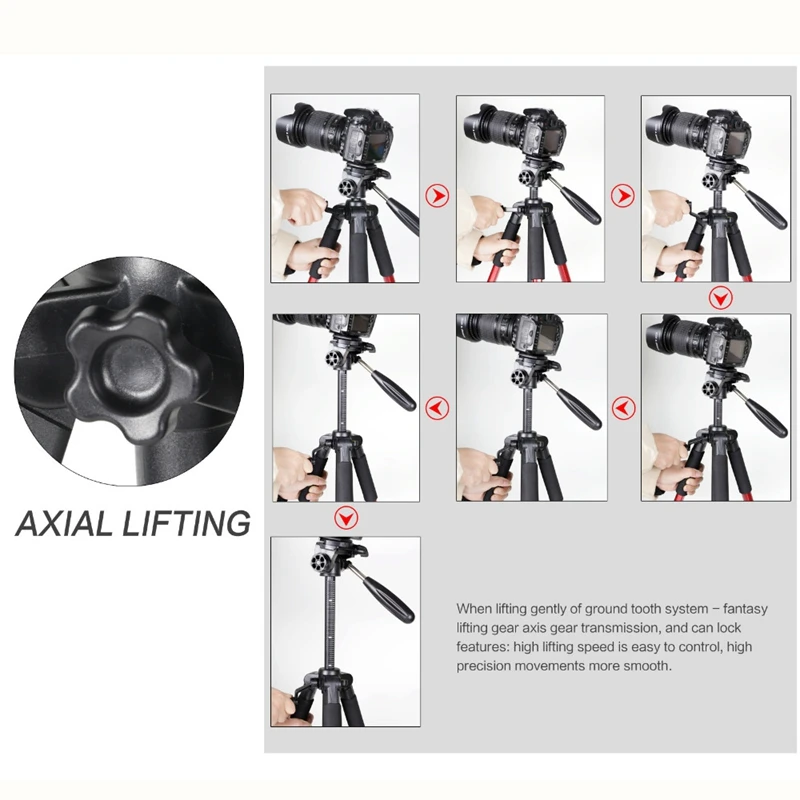 AXIAL LIFTING

When lifting gently of ground tooth system – fantasy lifting gear axis gear transmission, and can lock features: high lifting speed is easy to control, high precision movements more smooth.