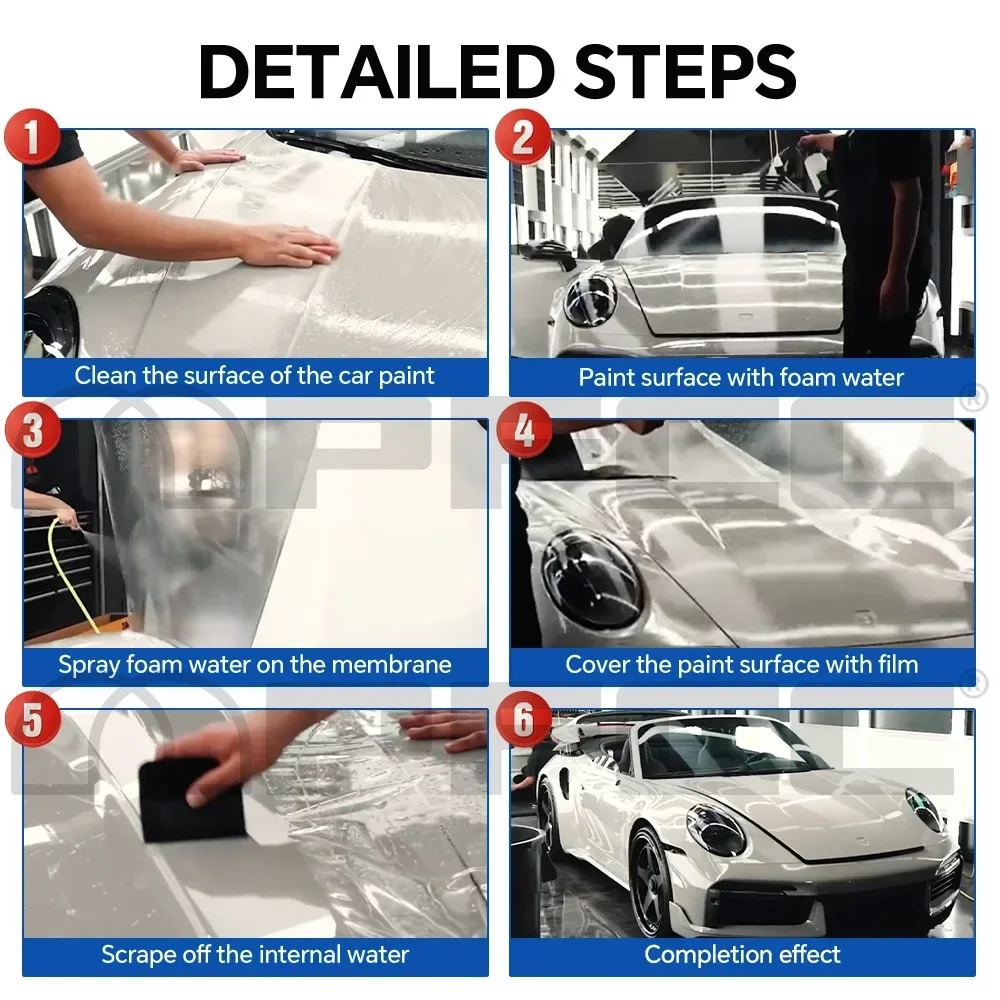 DETAILED STEPS

1
Clean the surface of the car paint

2
Paint surface with foam water

3
Spray foam water on the membrane

4
Cover the paint surface with film

5
Scrape off the internal water

6
Completion effect