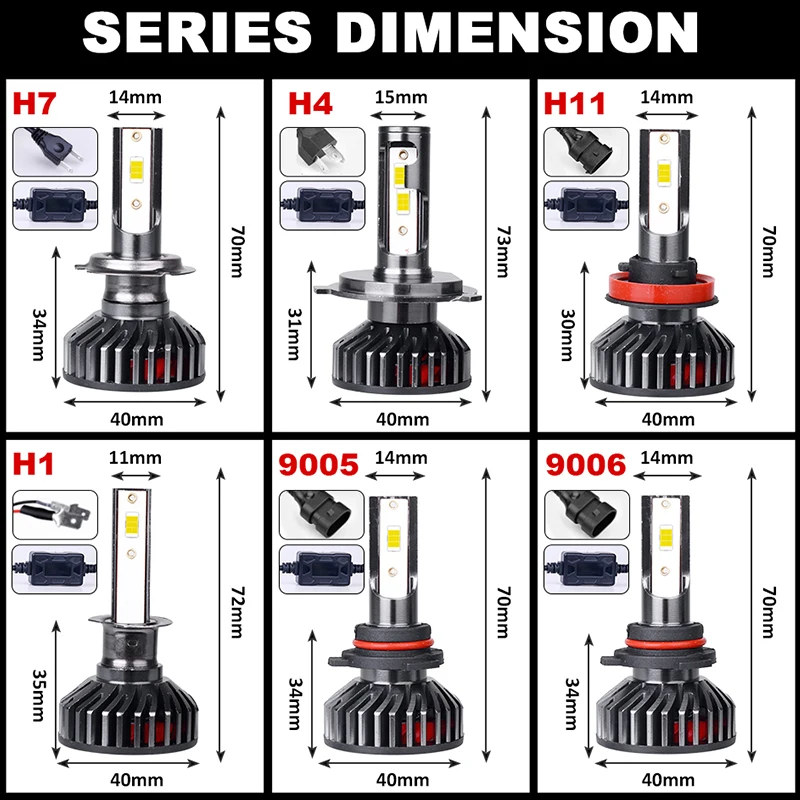 SERIES DIMENSION

H7
14mm
70mm
34mm
40mm

H4
15mm
73mm
31mm
40mm

H11
14mm
70mm
30mm
40mm

H1
11mm
72mm
35mm
40mm

9005
14mm
70mm
34mm
40mm

9006
14mm
70mm
34mm
40mm