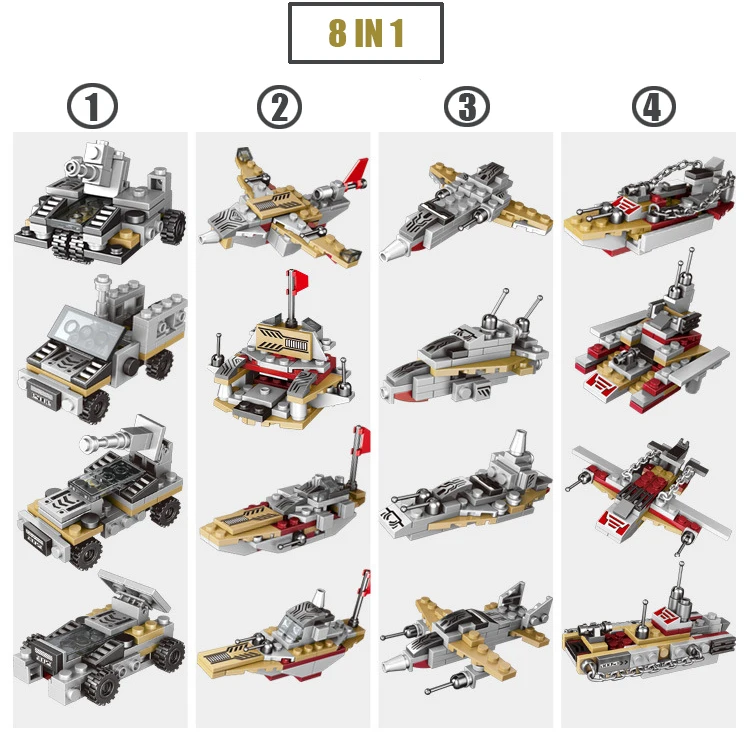 8 IN 1

①

②

③

④