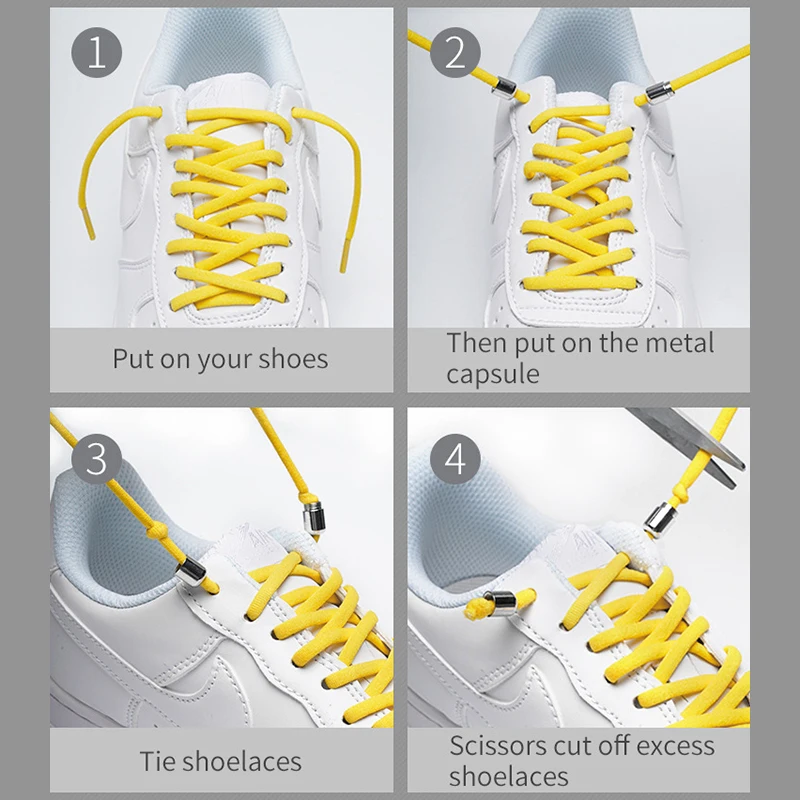 1

Put on your shoes

2

Then put on the metal capsule

3

Tie shoelaces

4

Scissors cut off excess shoelaces