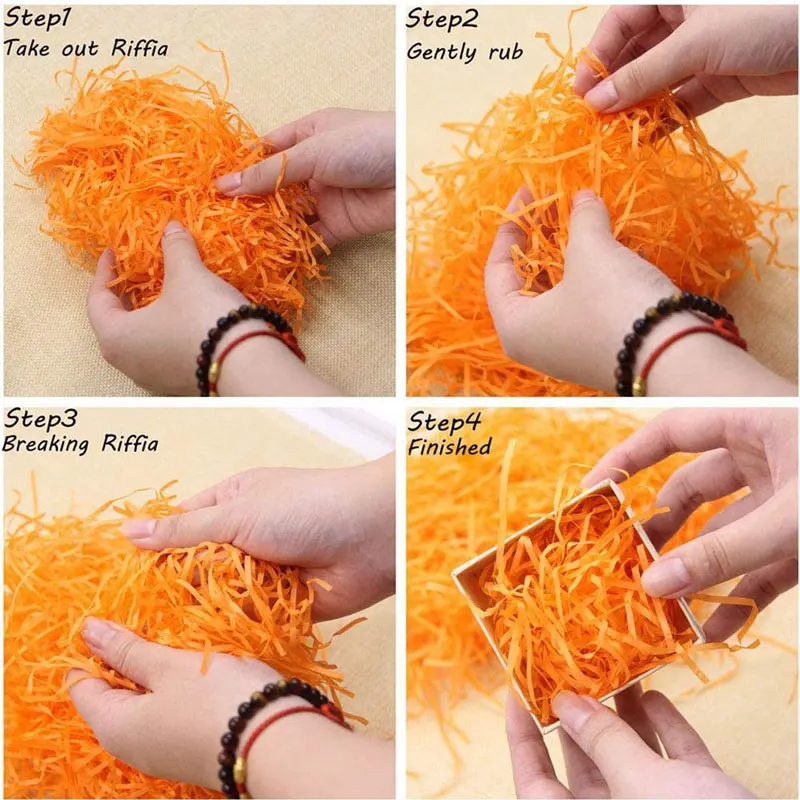 Step1
Take out Riffia

Step2
Gently rub

Step3
Breaking Riffia

Step4
Finished