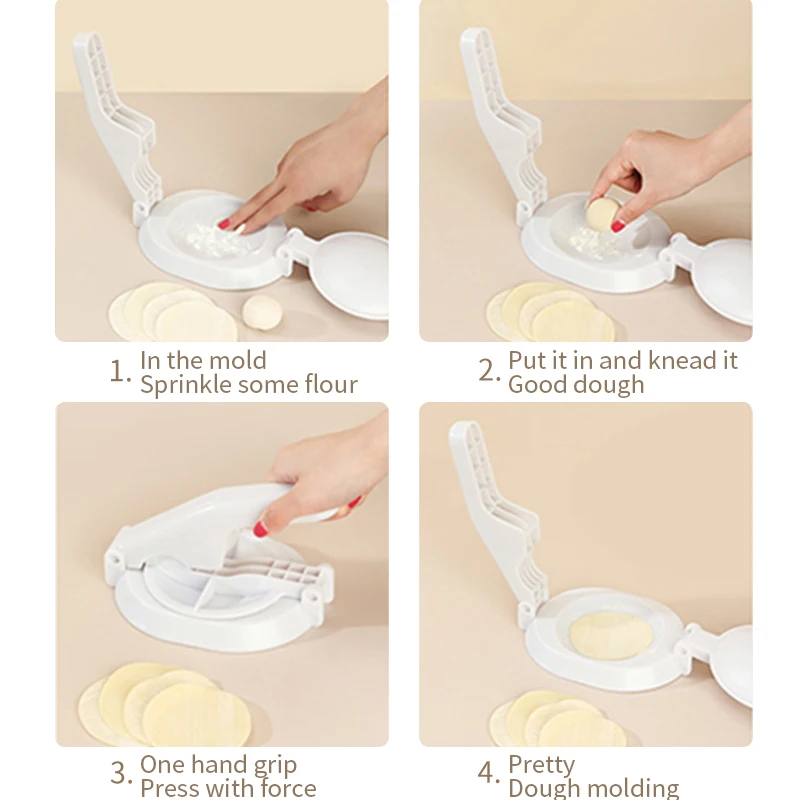 1. In the mold
Sprinkle some flour

2. Put it in and knead it
Good dough

3. One hand grip
Press with force

4. Pretty
Dough molding