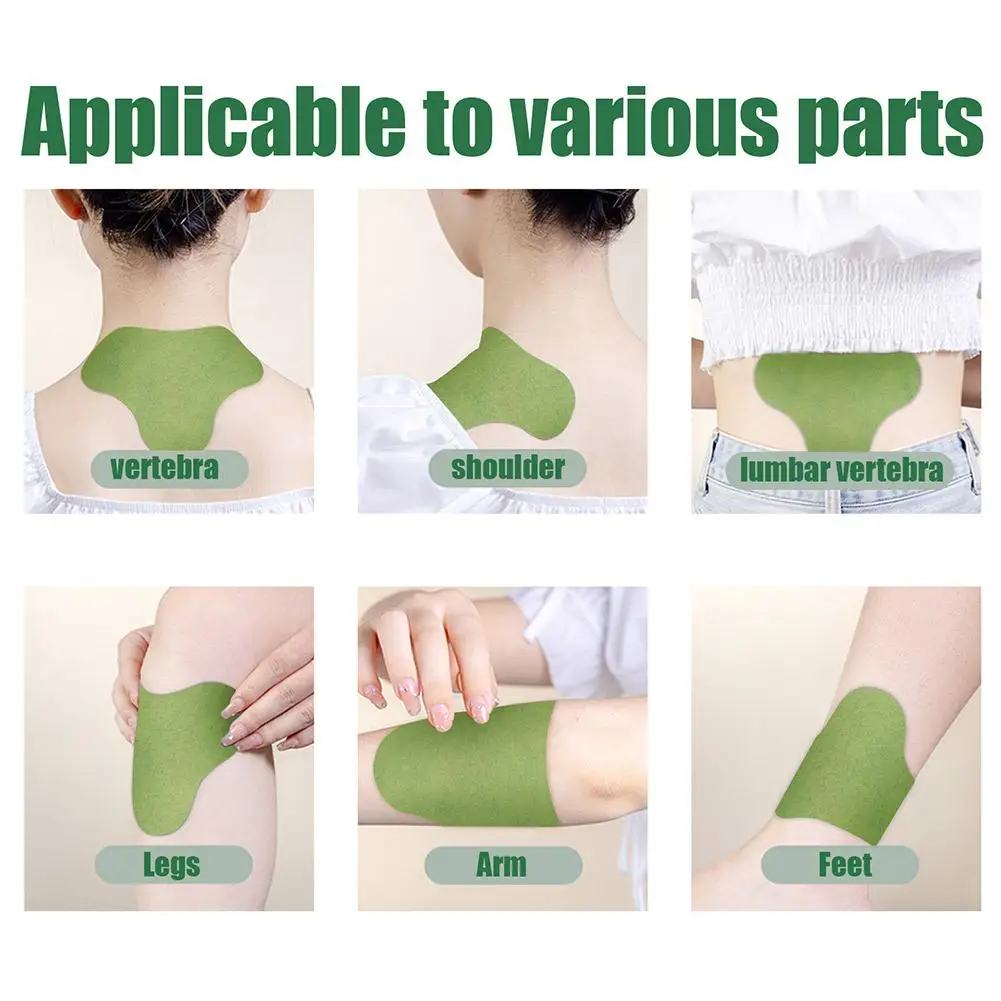 Applicable to various parts

vertebra

shoulder

lumbar vertebra

Legs

Arm

Feet