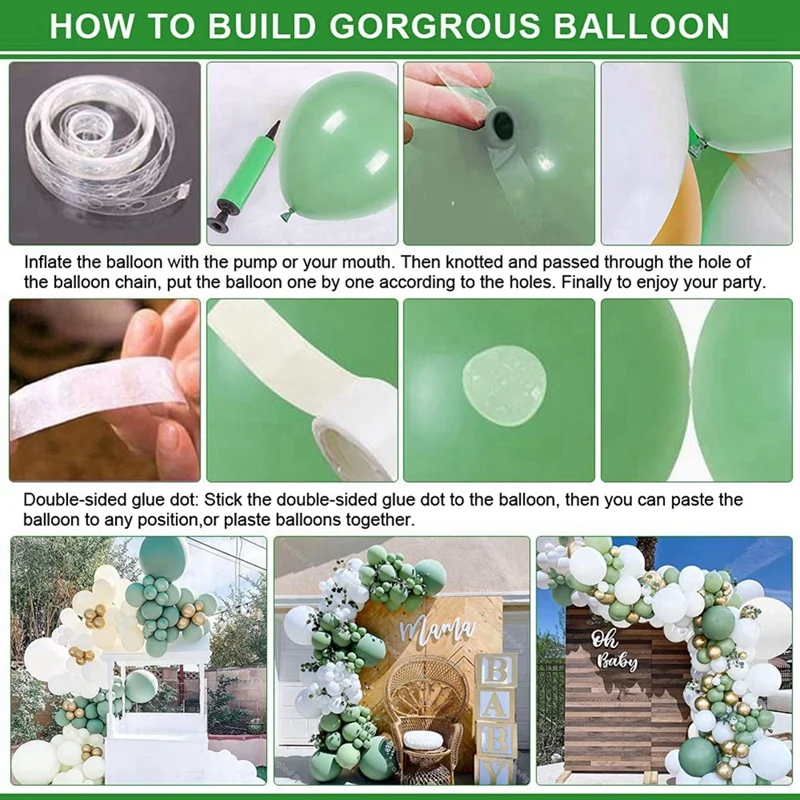 HOW TO BUILD GORGROUS BALLOON

Inflate the balloon with the pump or your mouth. Then knotted and passed through the hole of the balloon chain, put the balloon one by one according to the holes. Finally to enjoy your party.

Double-sided glue dot: Stick the double-sided glue dot to the balloon, then you can paste the balloon to any position,or plaste balloons together.

Mama

B A B Y

Oh Baby