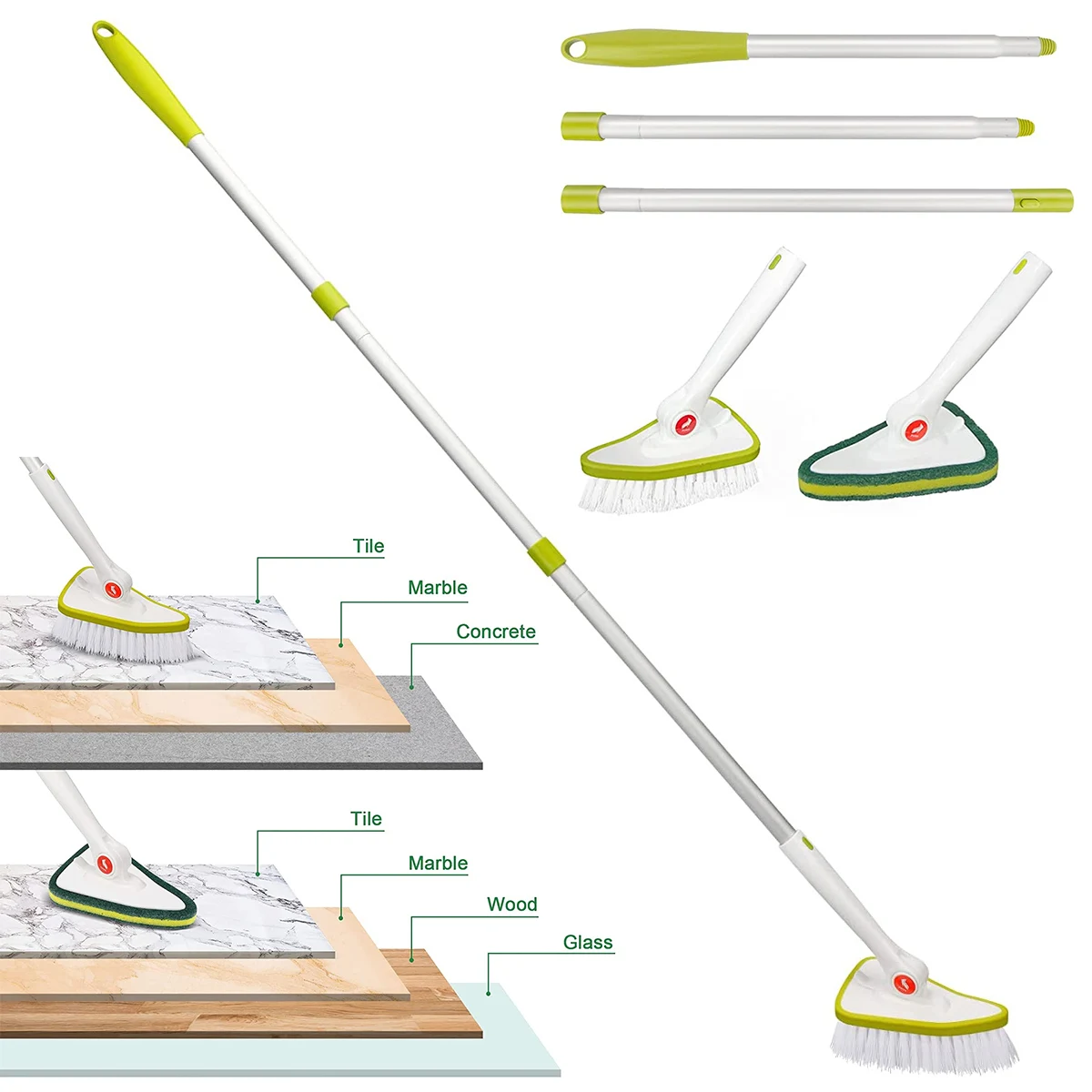 Tile
Marble
Concrete

Tile
Marble
Wood
Glass