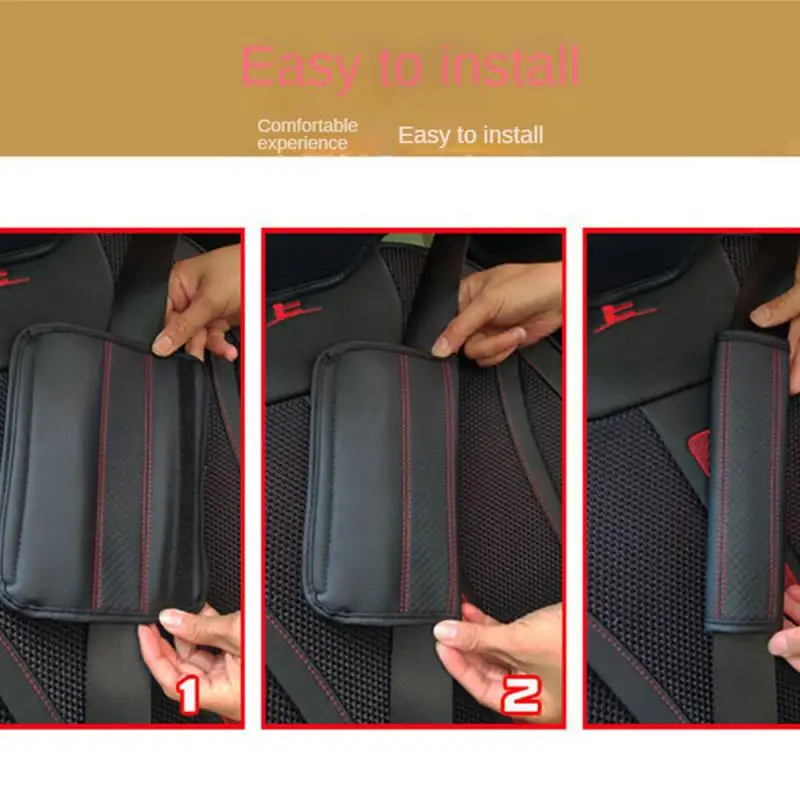 Easy to install

Comfortable experience

Easy to install

1

2