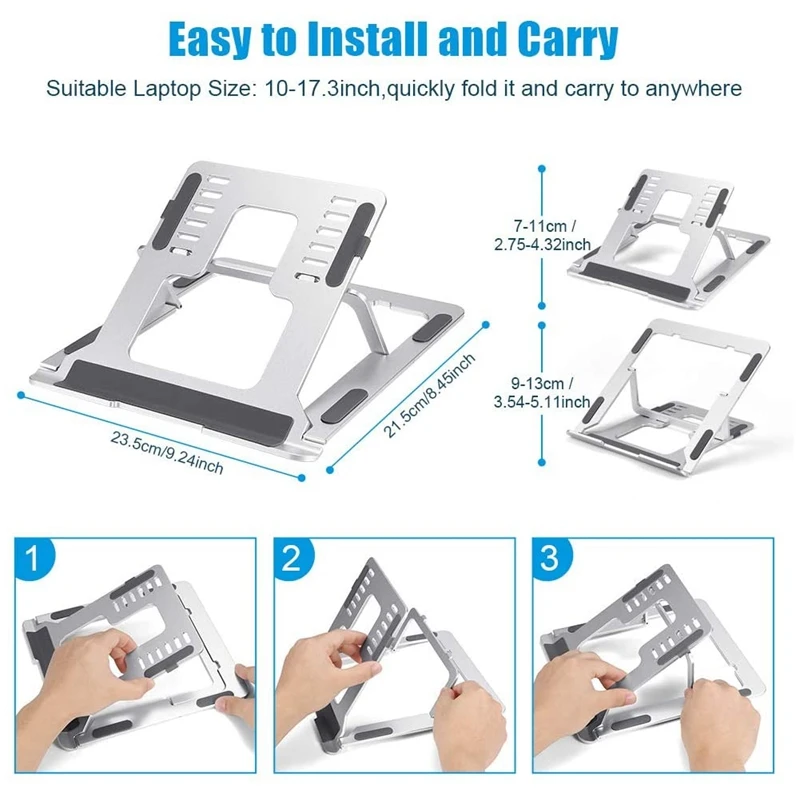 Easy to Install and Carry

Suitable Laptop Size: 10-17.3inch,quickly fold it and carry to anywhere

23.5cm/9.24inch

21.5cm/8.45inch

7-11cm / 2.75-4.32inch

9-13cm / 3.54-5.11inch

1

2

3