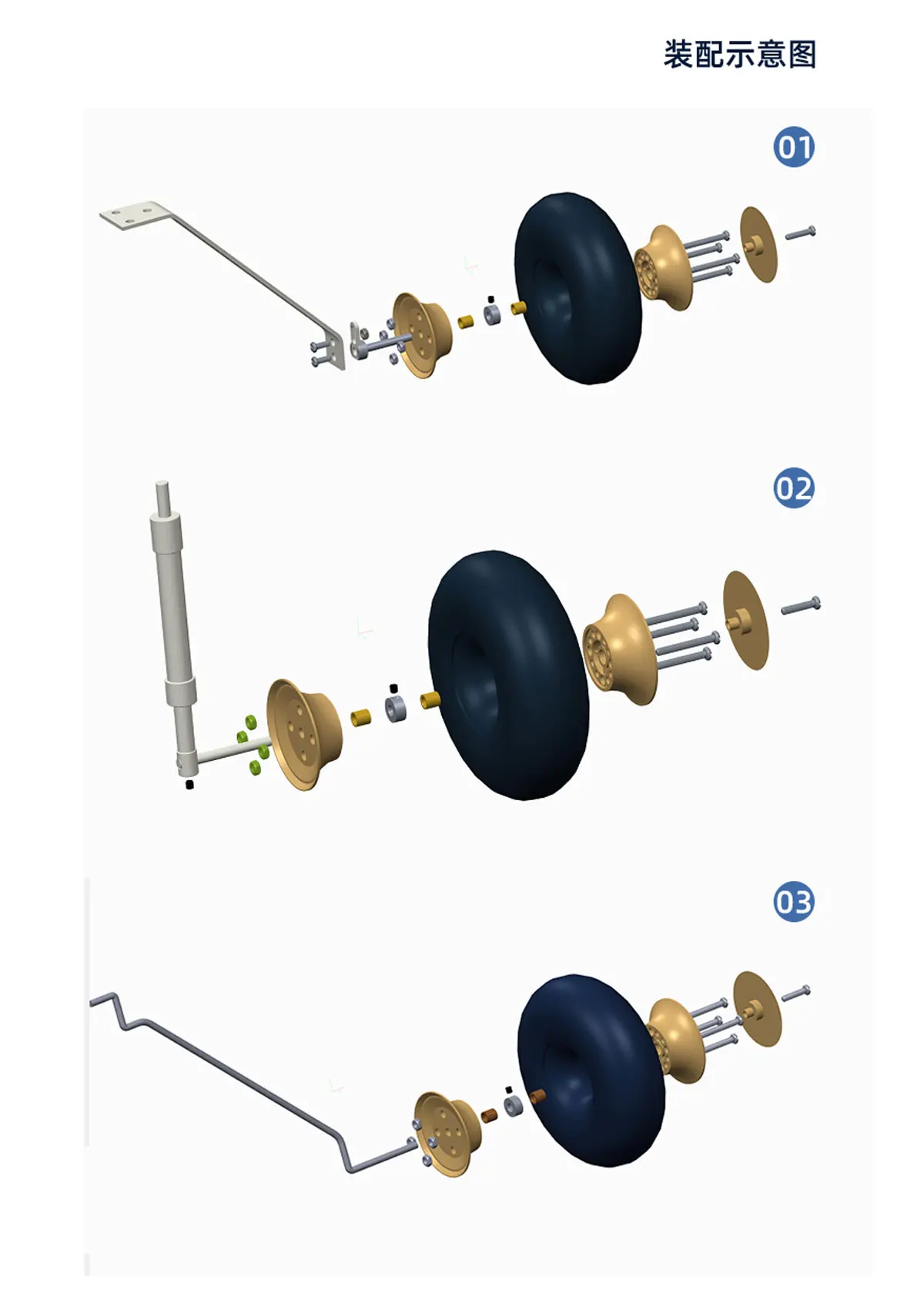 装配示意图

01

02

03