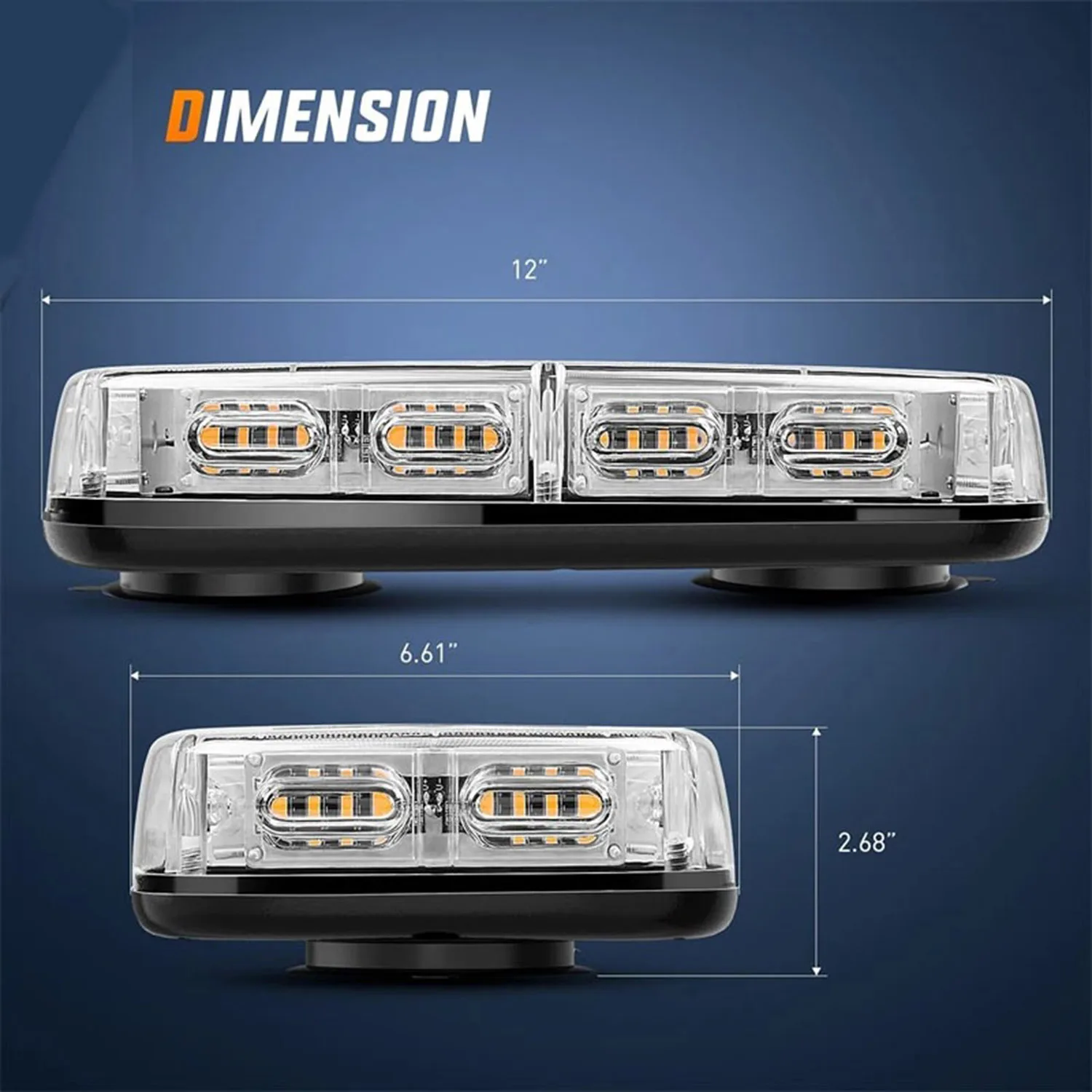 DIMENSION

12"

6.61"

2.68"