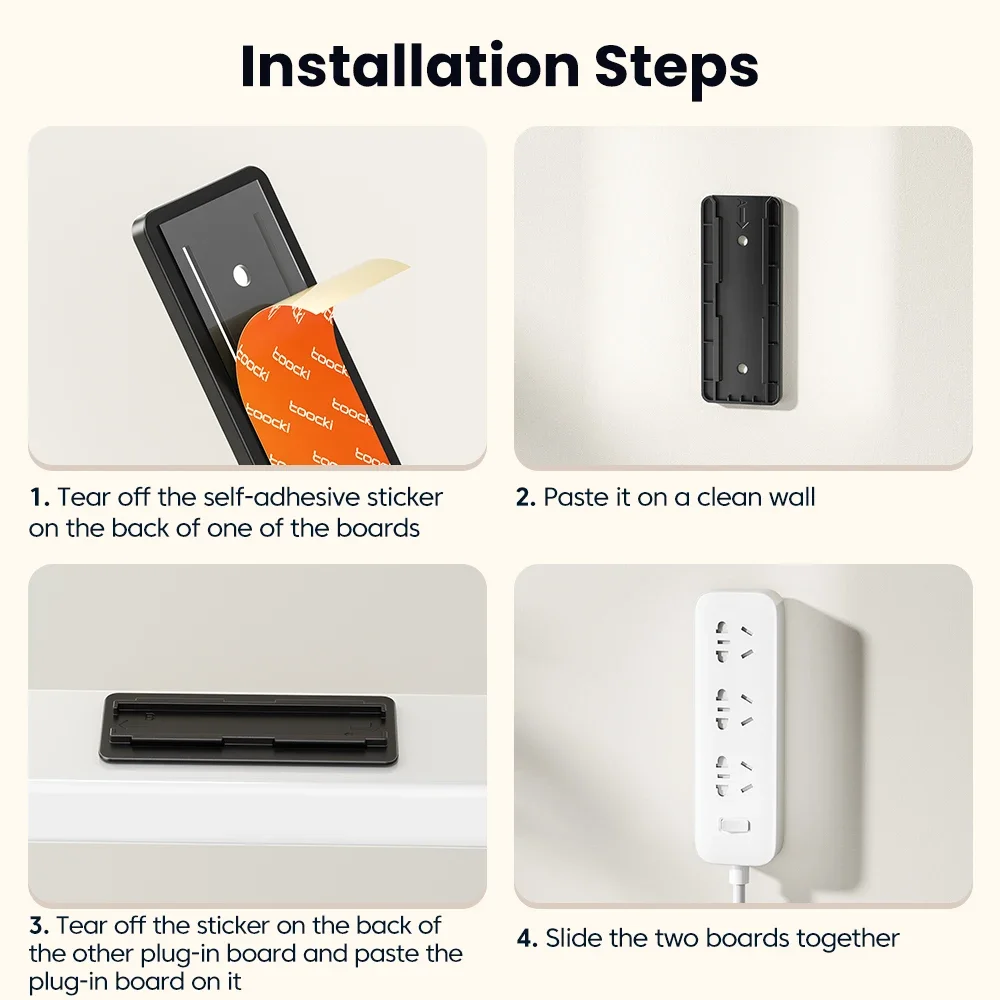 Installation Steps

toocki toocki toocki toocki toocki

1. Tear off the self-adhesive sticker on the back of one of the boards

2. Paste it on a clean wall

3. Tear off the sticker on the back of the other plug-in board and paste the plug-in board on it

4. Slide the two boards together